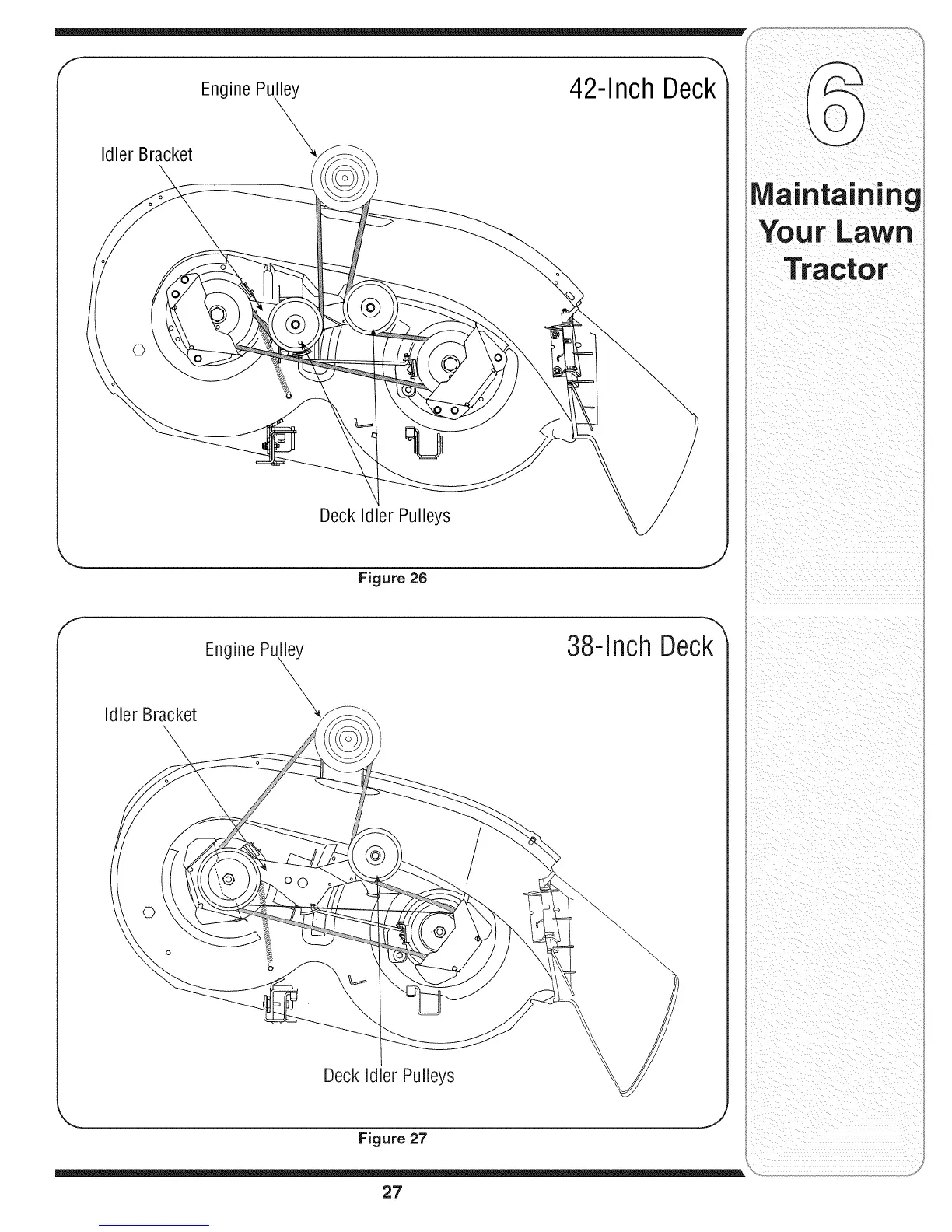 Engine Pulley

42-Inch Deck

Idler Bracket

Deck Idler Pulleys

Figure 26

Engine Pulley

38-Inch Deck

Idler Bracket

Deck Idler Pulleys

Figure 27

6

Maintaining Your Lawn Tractor

27