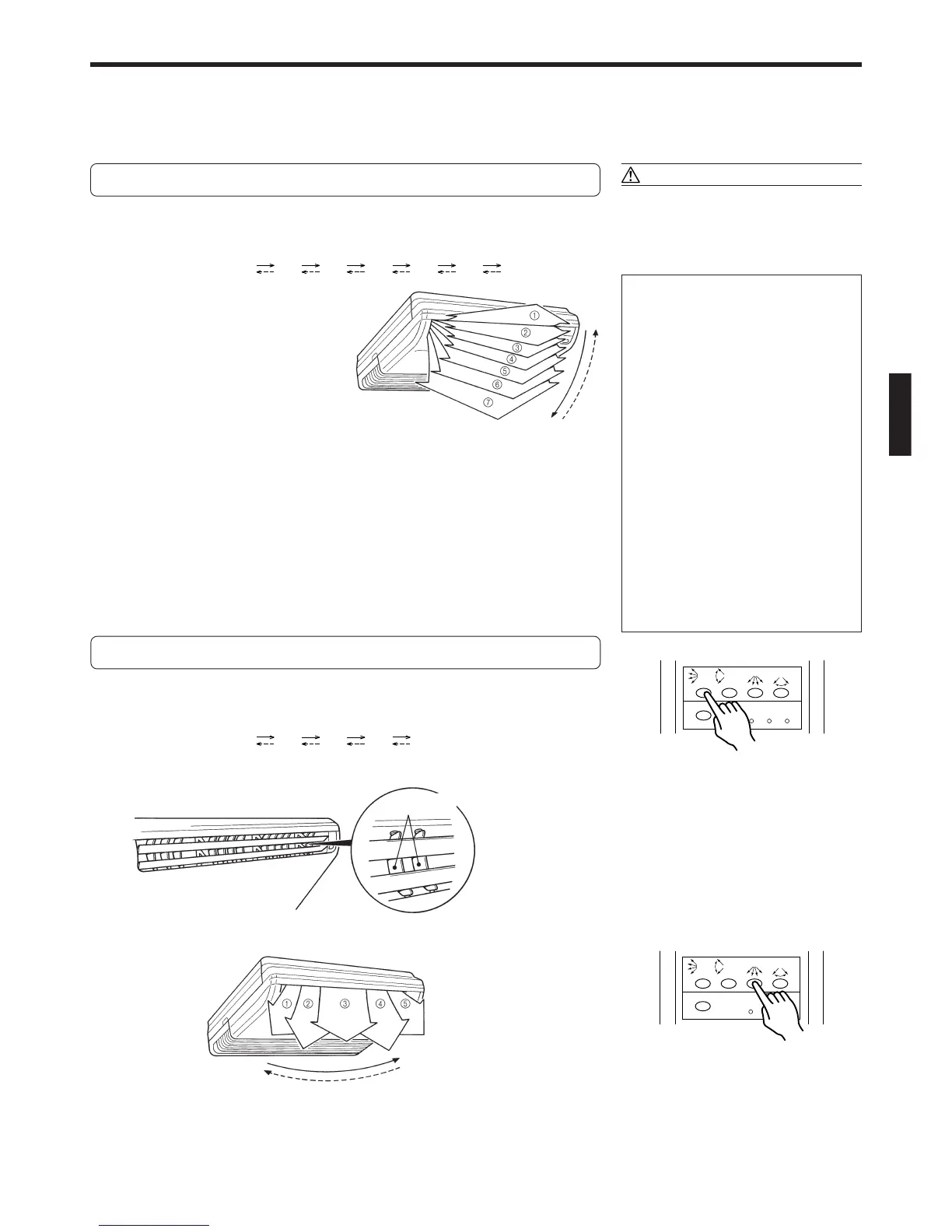 ①
②
③
④
⑤
⑥
⑦

①
②
③
④
⑤