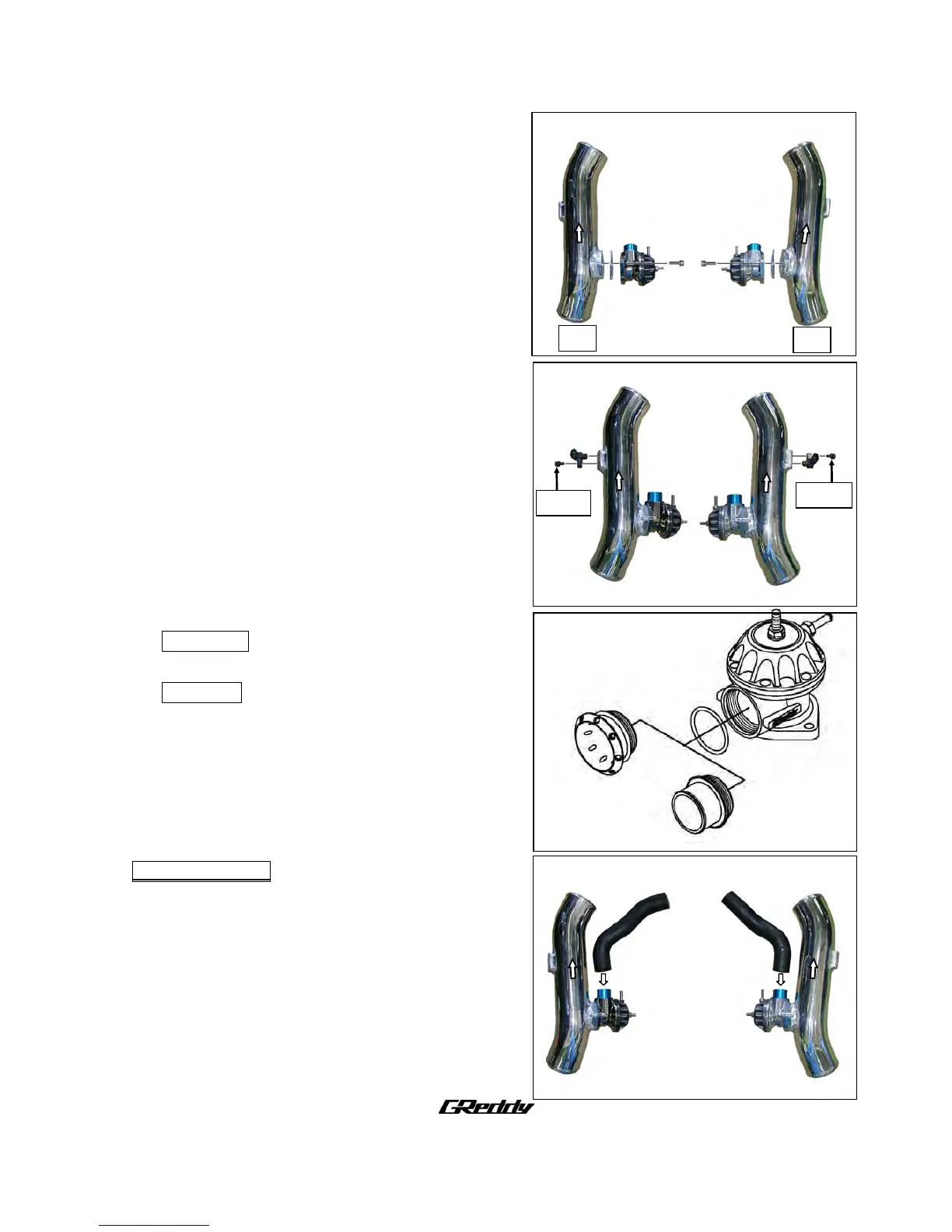 GReddy