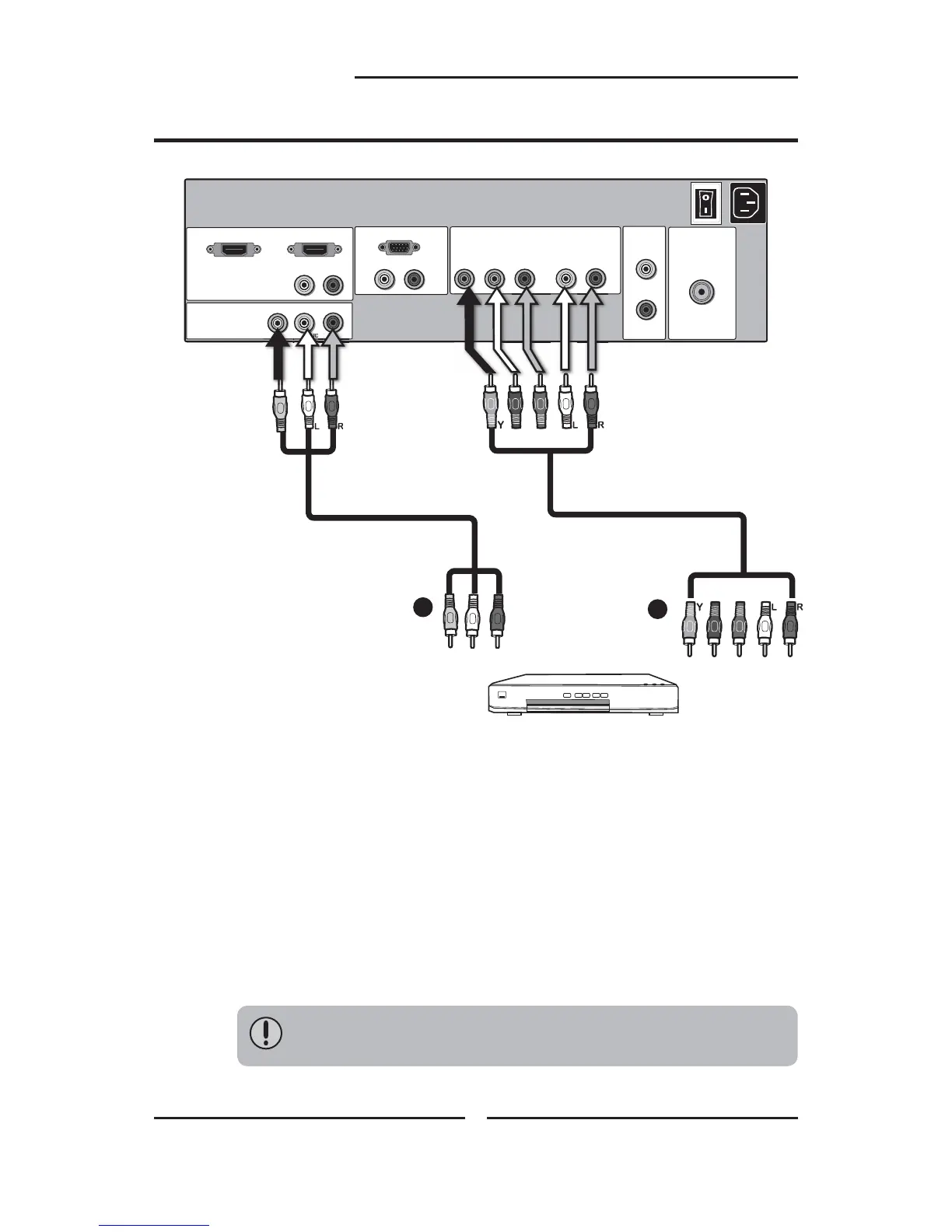 L R

Y L R

Y L R