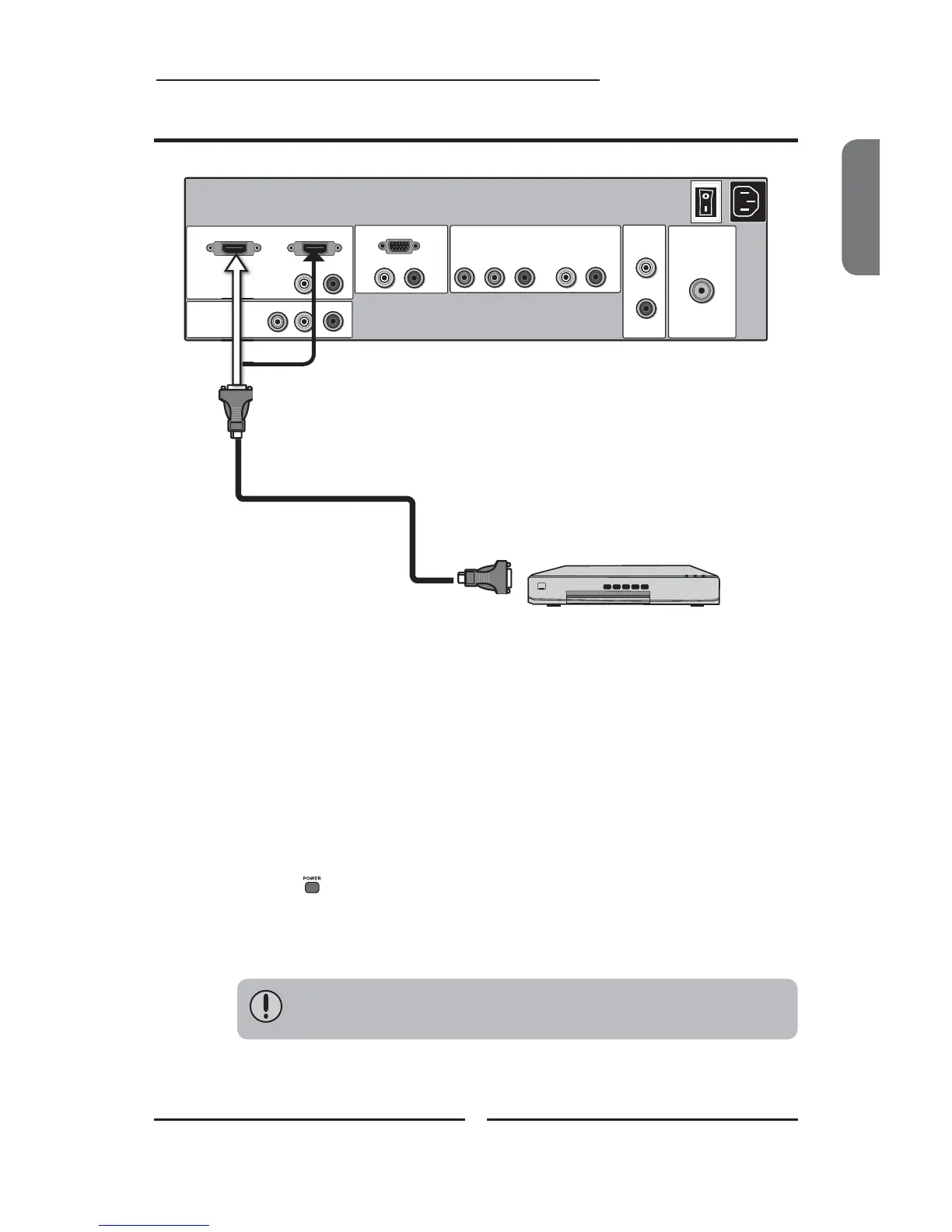 POWER