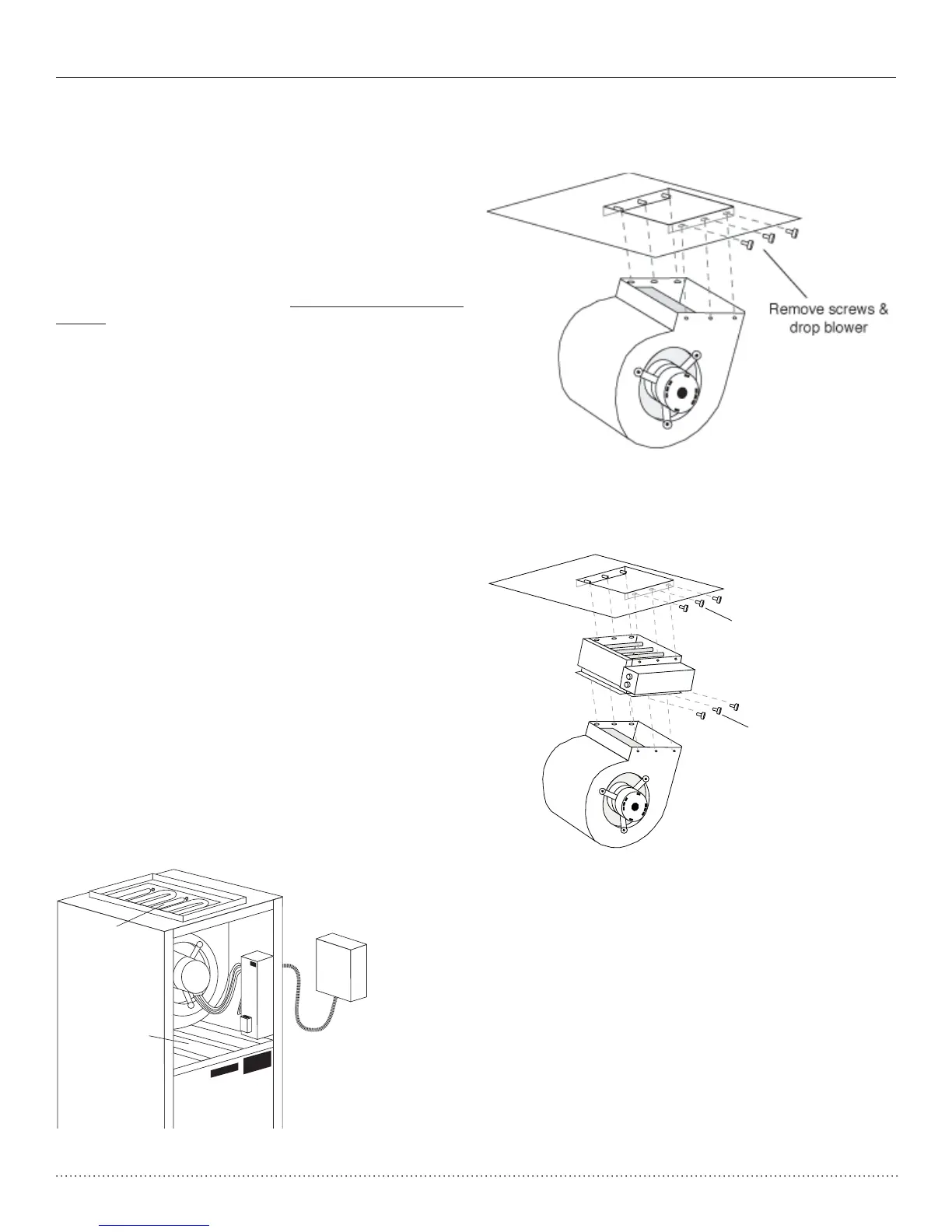 Remove screws & drop blower