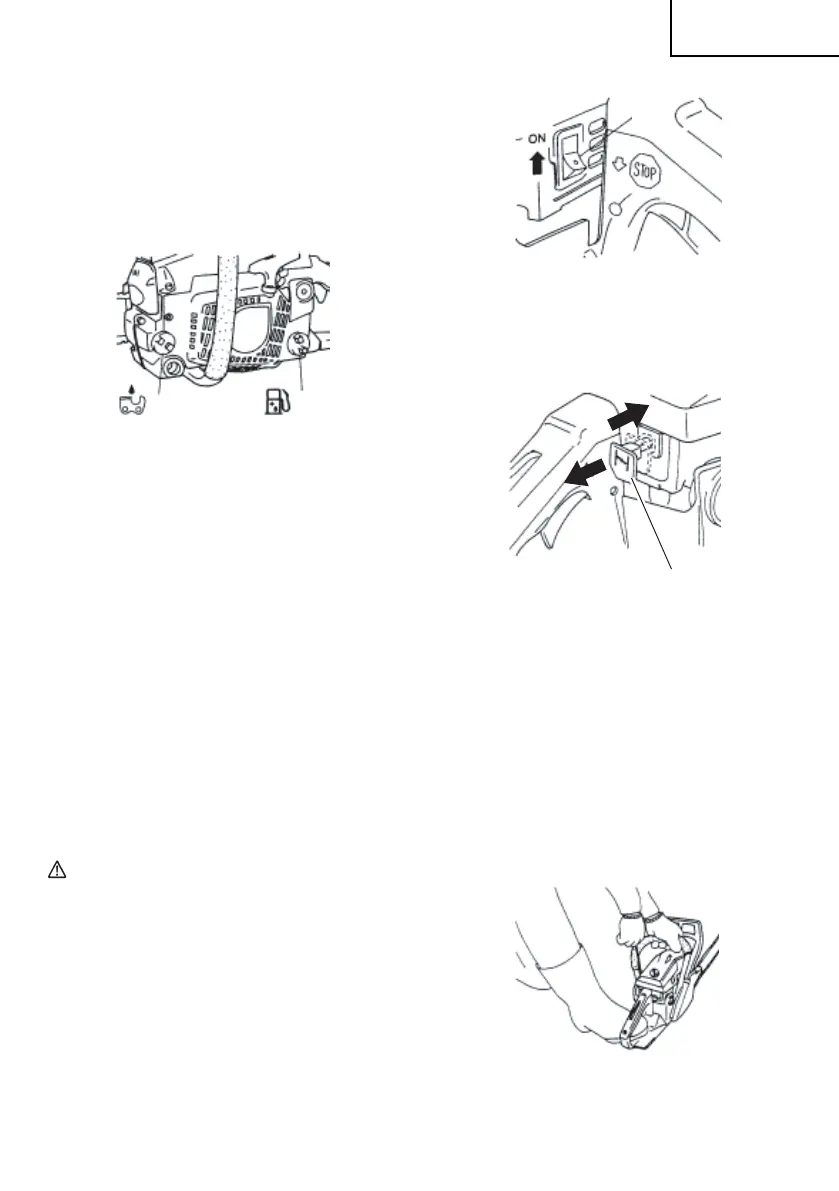 ON

STOP