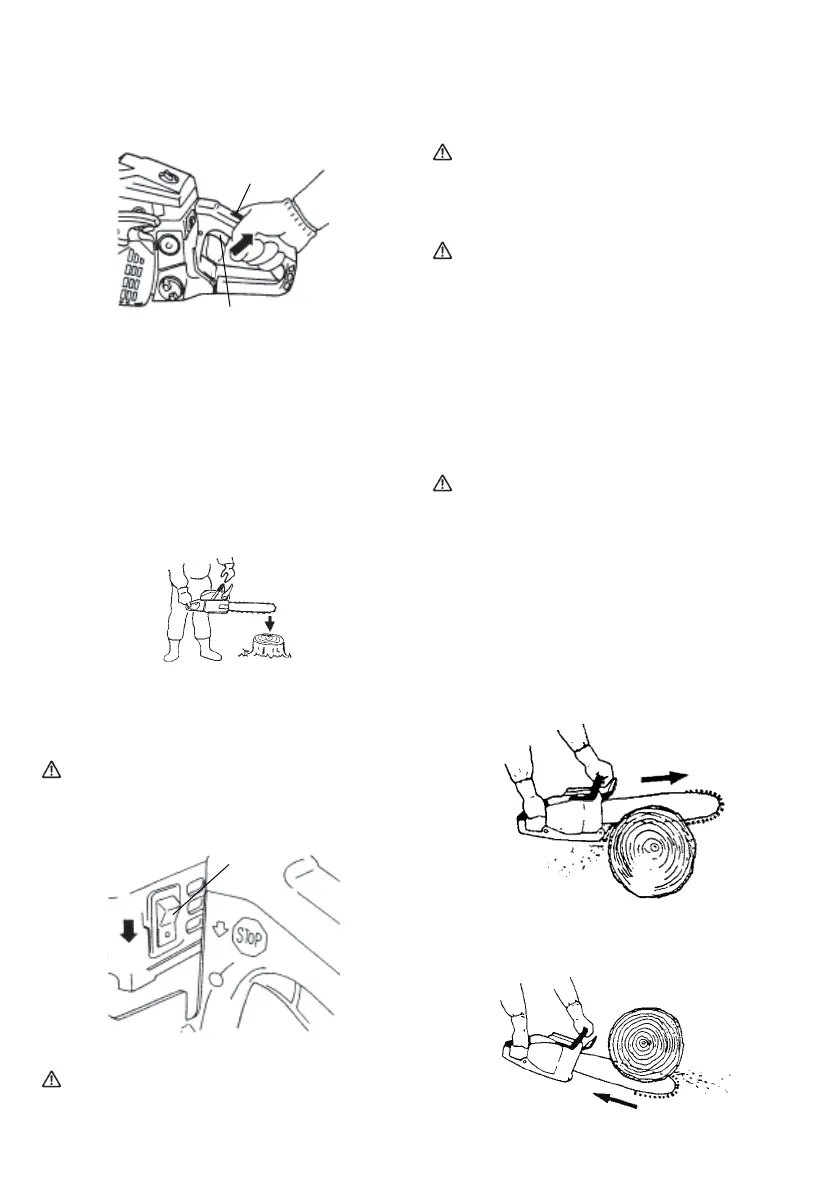 STOP