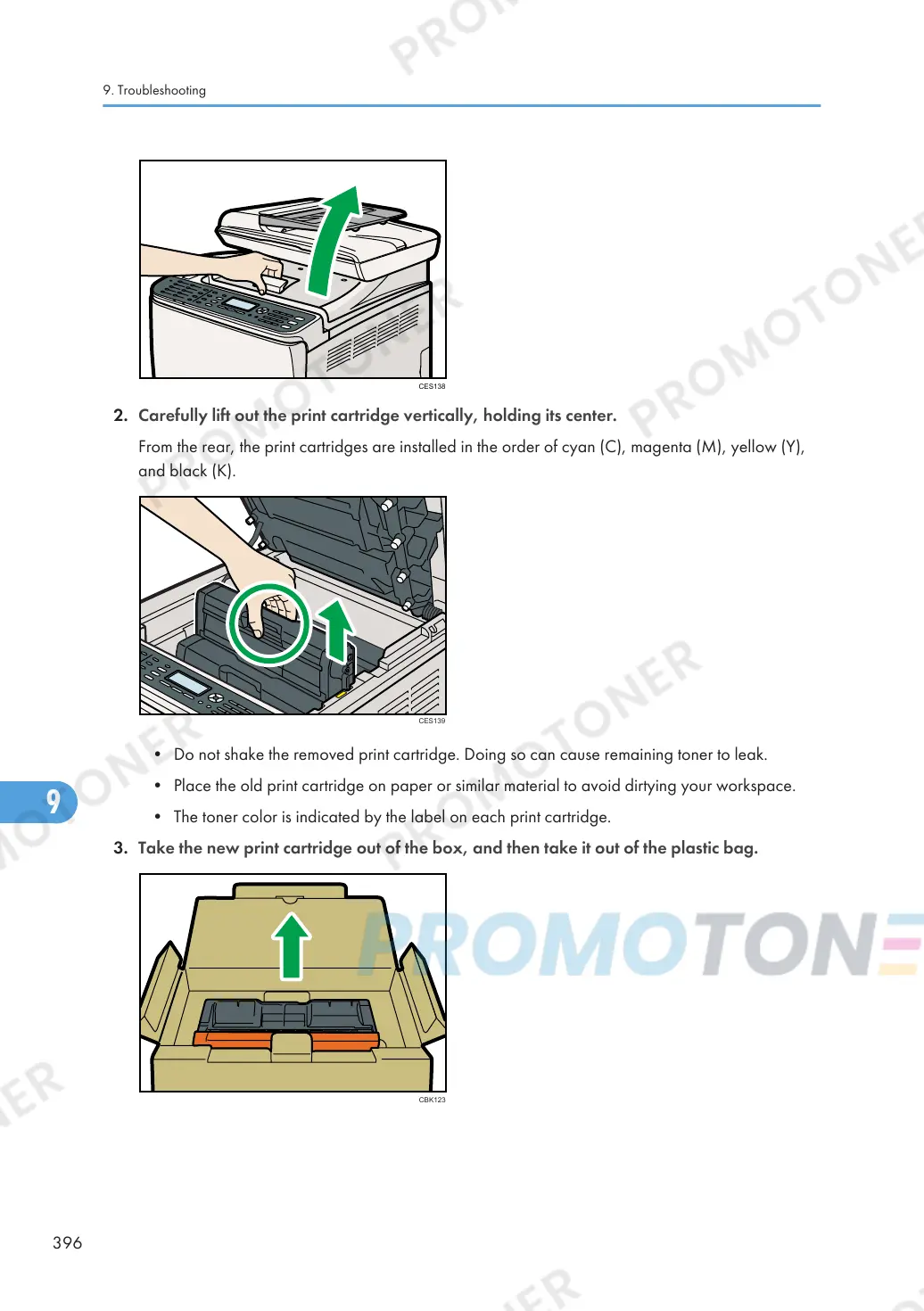 9. Troubleshooting

CES138

2. Carefully lift out the print cartridge vertically, holding its center.

From the rear, the print cartridges are installed in the order of cyan (C), magenta (M), yellow (Y), and black (K).

CES139

• Do not shake the removed print cartridge. Doing so can cause remaining toner to leak.

• Place the old print cartridge on paper or similar material to avoid dirtying your workspace.

• The toner color is indicated by the label on each print cartridge.

9

3. Take the new print cartridge out of the box, and then take it out of the plastic bag.

PROMOTONER

CBK123

396