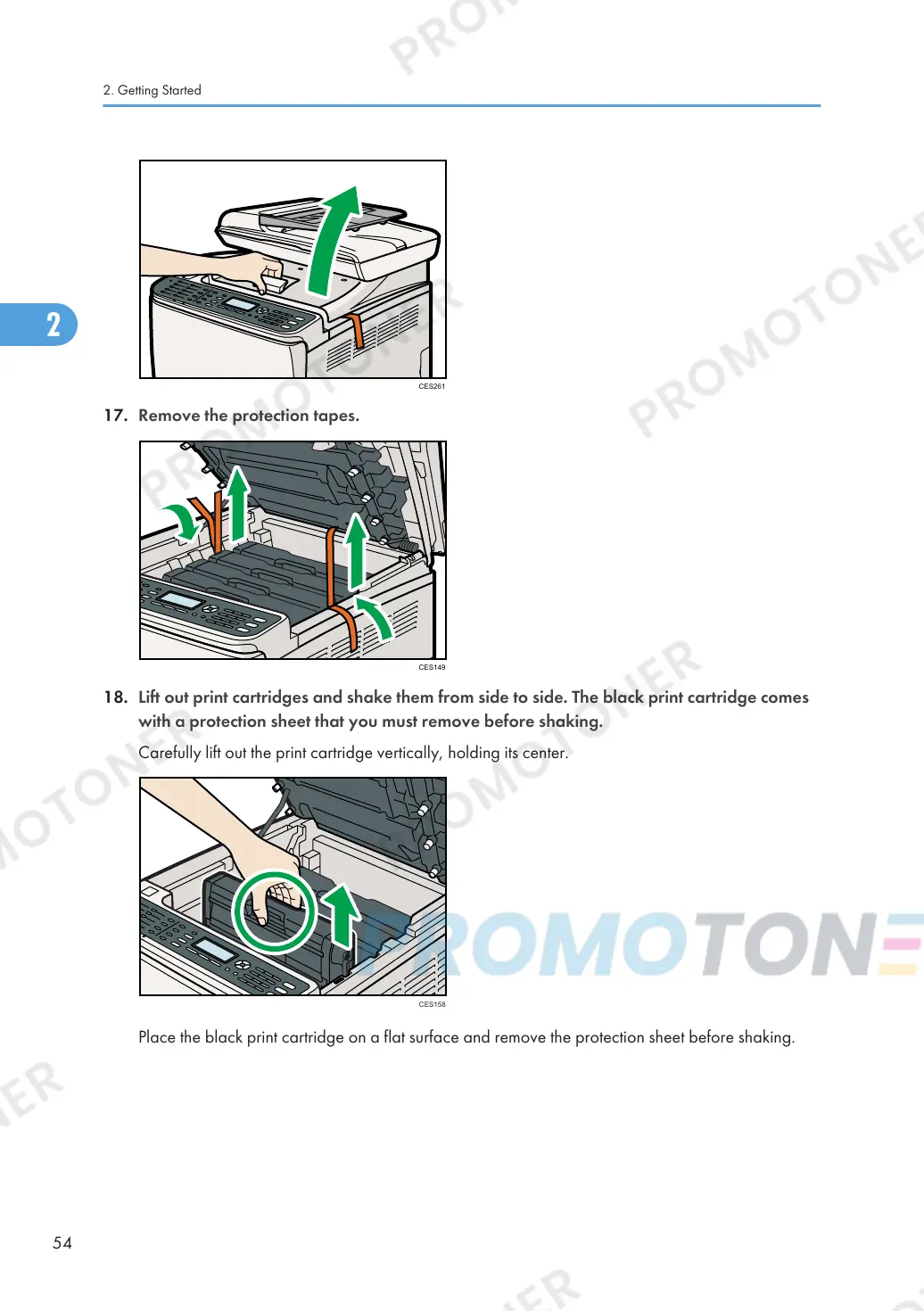 2. Getting Started

2

CES261

17. Remove the protection tapes.

CES149

18. Lift out print cartridges and shake them from side to side. The black print cartridge comes with a protection sheet that you must remove before shaking.

Carefully lift out the print cartridge vertically, holding its center.

CES158

Place the black print cartridge on a flat surface and remove the protection sheet before shaking.

54

PROMOTONER