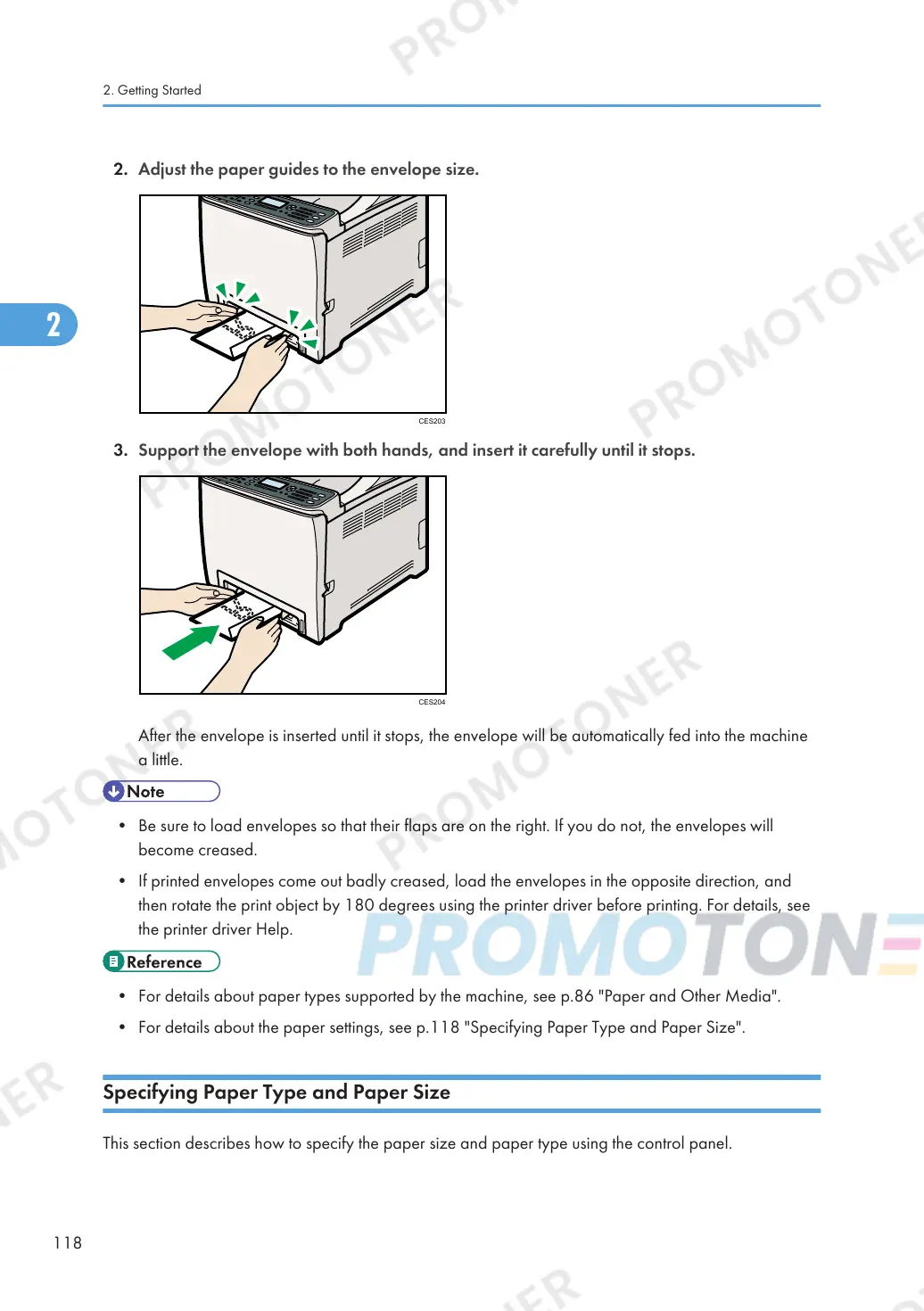 2. Getting Started

2

2. Adjust the paper guides to the envelope size.

CES203

3. Support the envelope with both hands, and insert it carefully until it stops.

CES204

After the envelope is inserted until it stops, the envelope will be automatically fed into the machine a little.

Note

• Be sure to load envelopes so that their flaps are on the right. If you do not, the envelopes will become creased.

• If printed envelopes come out badly creased, load the envelopes in the opposite direction, and then rotate the print object by 180 degrees using the printer driver before printing. For details, see the printer driver Help.

Reference

• For details about paper types supported by the machine, see p.86 "Paper and Other Media".

• For details about the paper settings, see p.118 "Specifying Paper Type and Paper Size".

Specifying Paper Type and Paper Size

This section describes how to specify the paper size and paper type using the control panel.

118

PROMOTONER