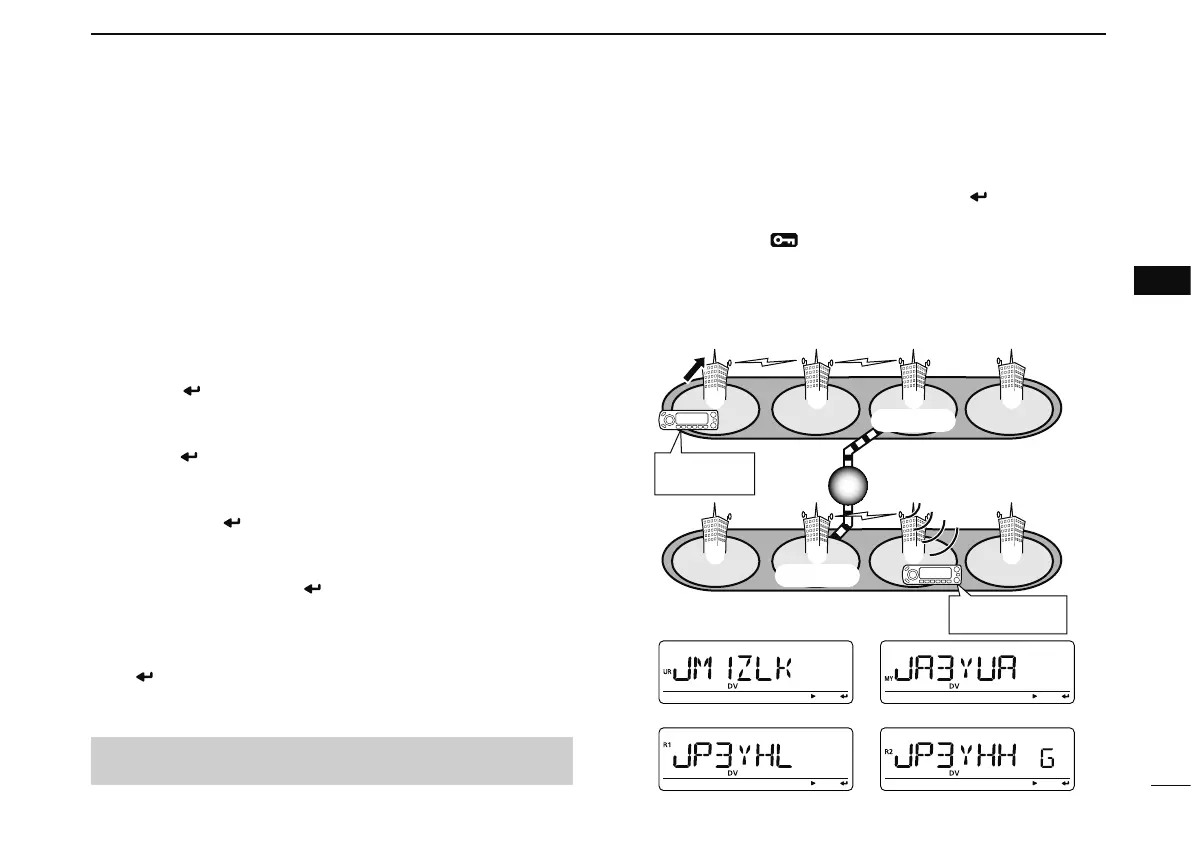 UR
JM1ZLK
DV

MY
JA3YUA
DV

R1
JP3YHL
DV

R2
JP3YHH G
DV