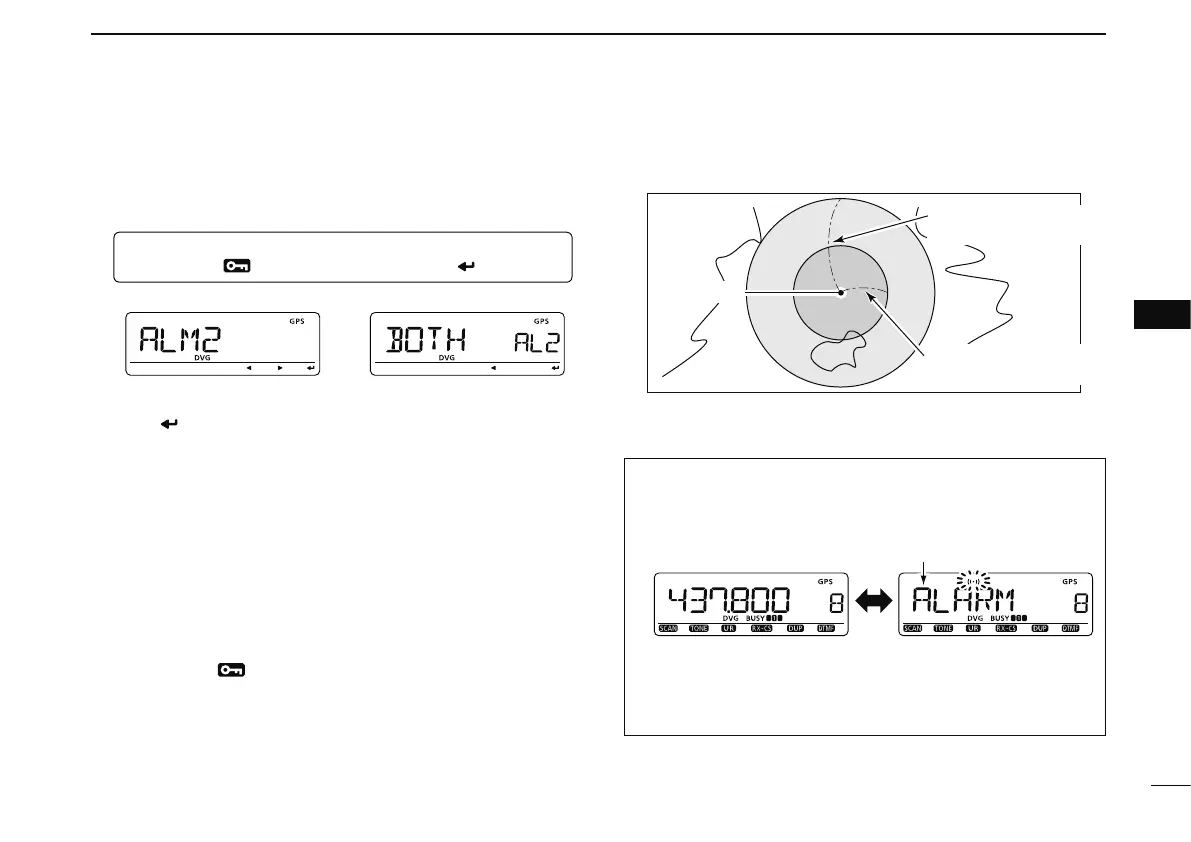 ALM2

GPS

DVG

BOTH AL2

GPS

DVG

437.800 8

GPS

DVG BUSY

SCAN TONE UR RX-CS DUP DTMF

ALARM 8

GPS

DVG BUSY

SCAN TONE UR RX-CS DUP DTMF