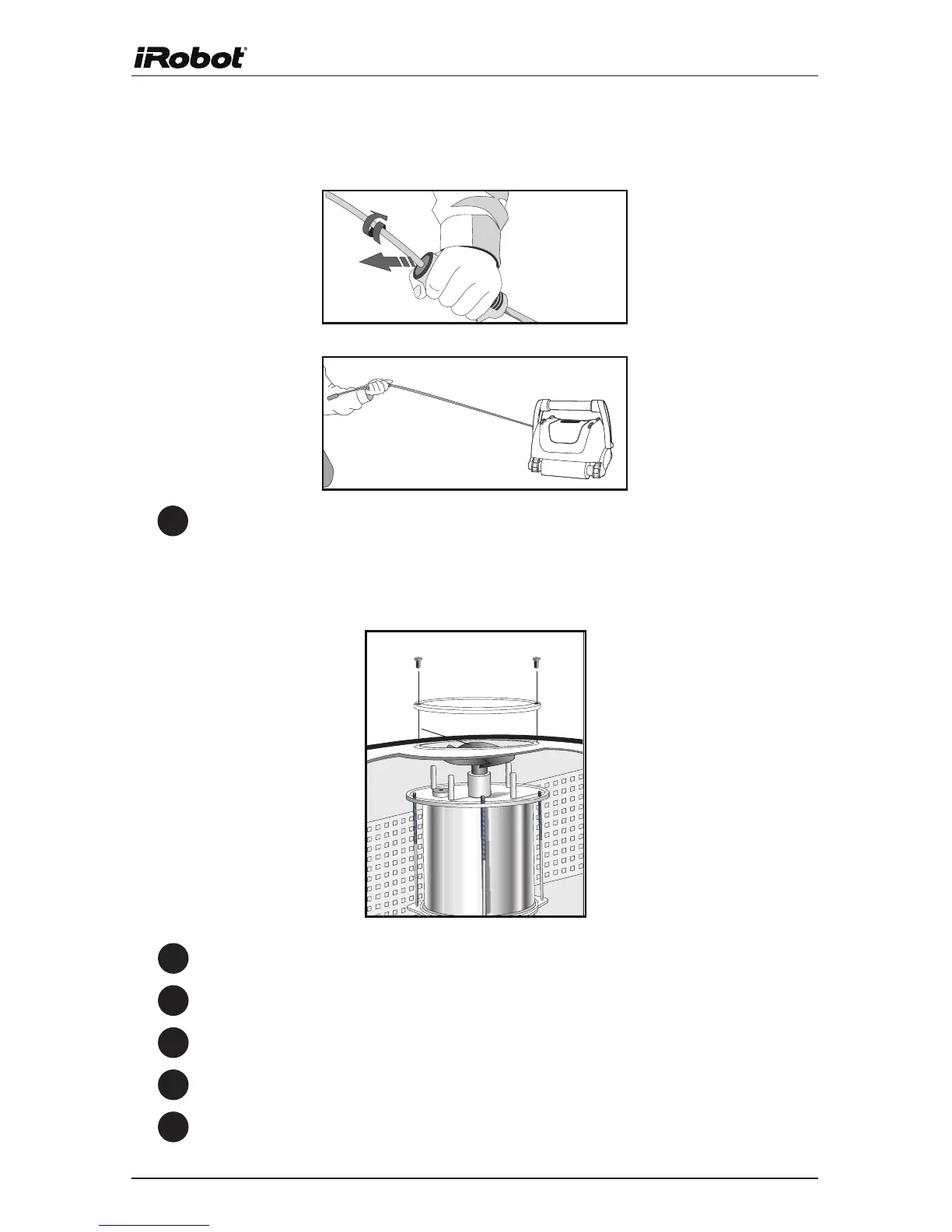 iRobot®