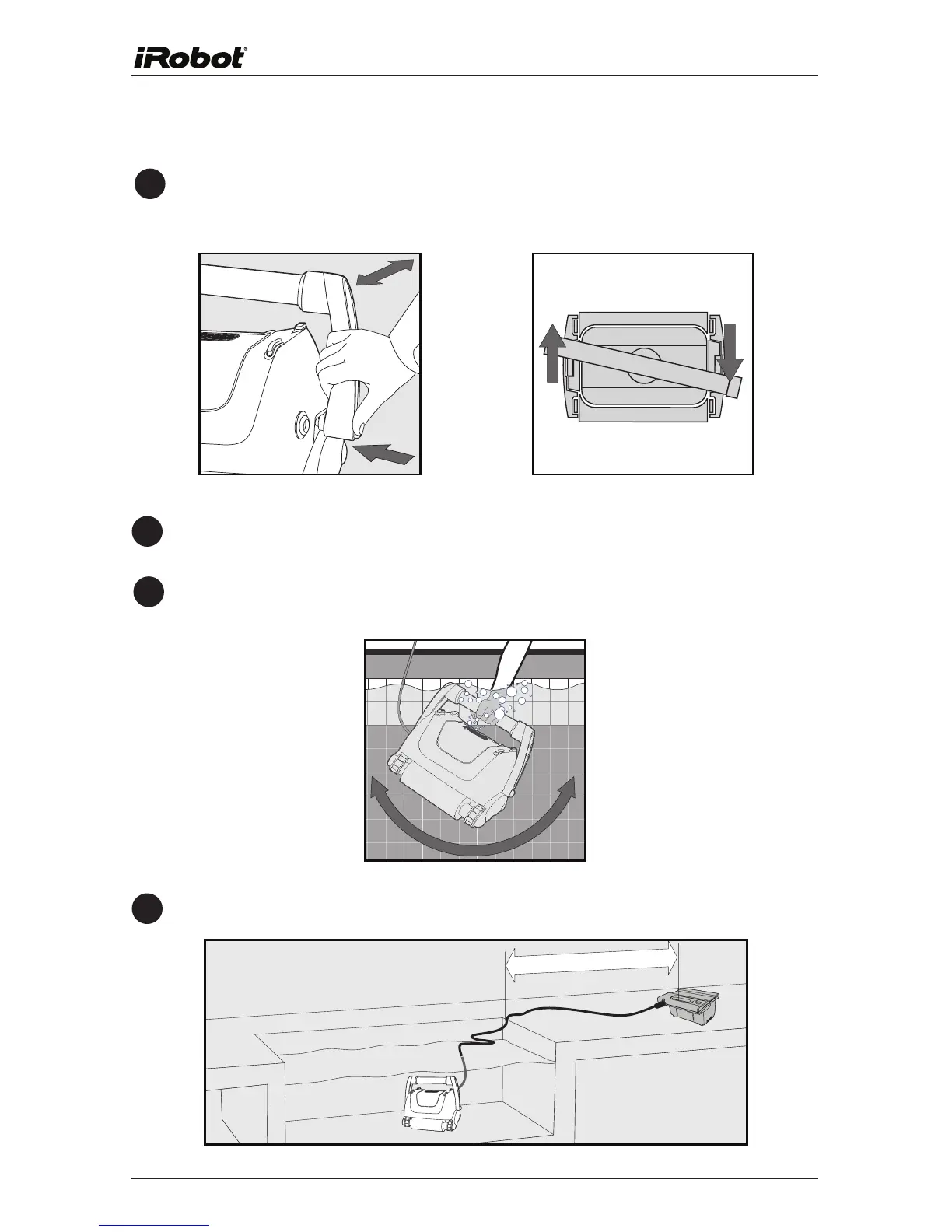 iRobot®