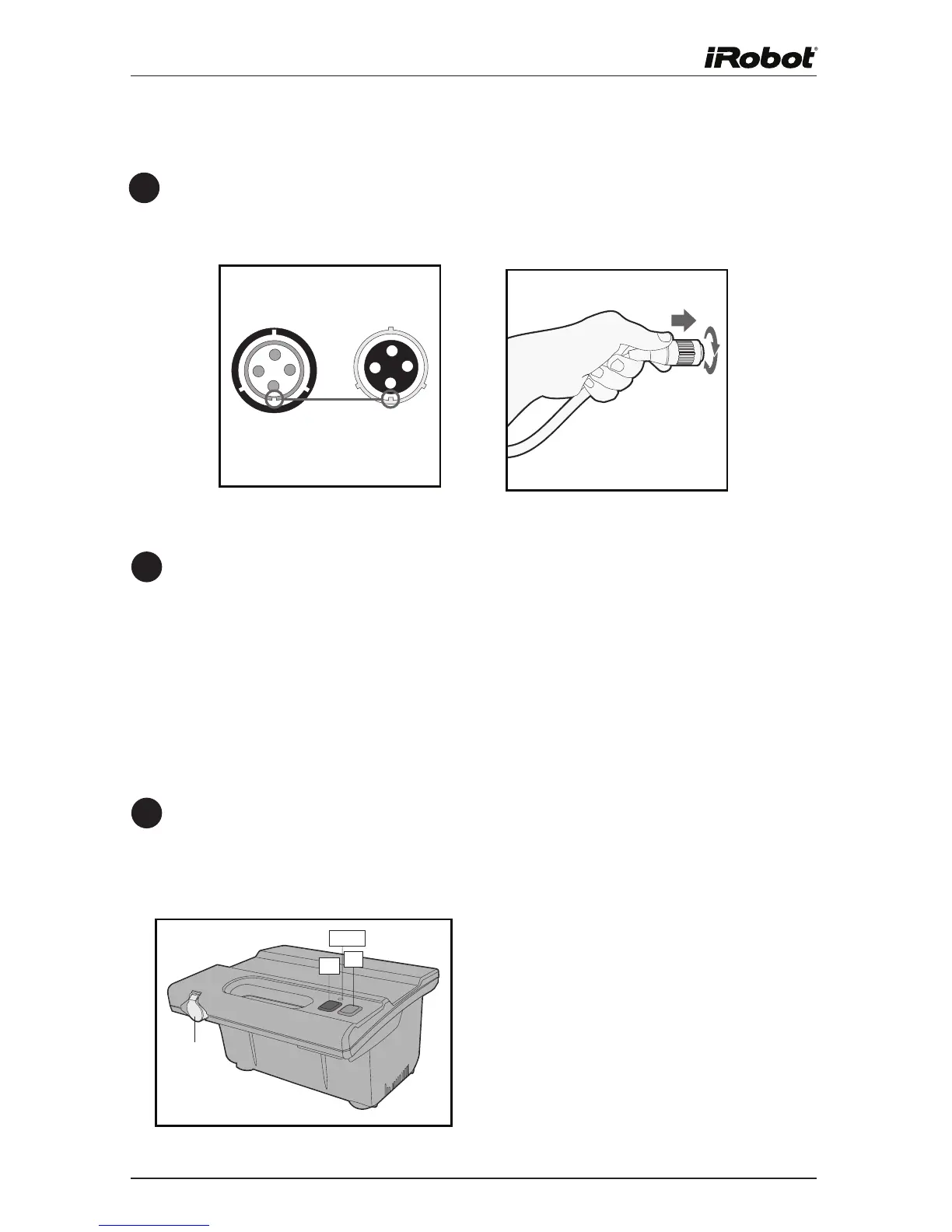 iRobot®