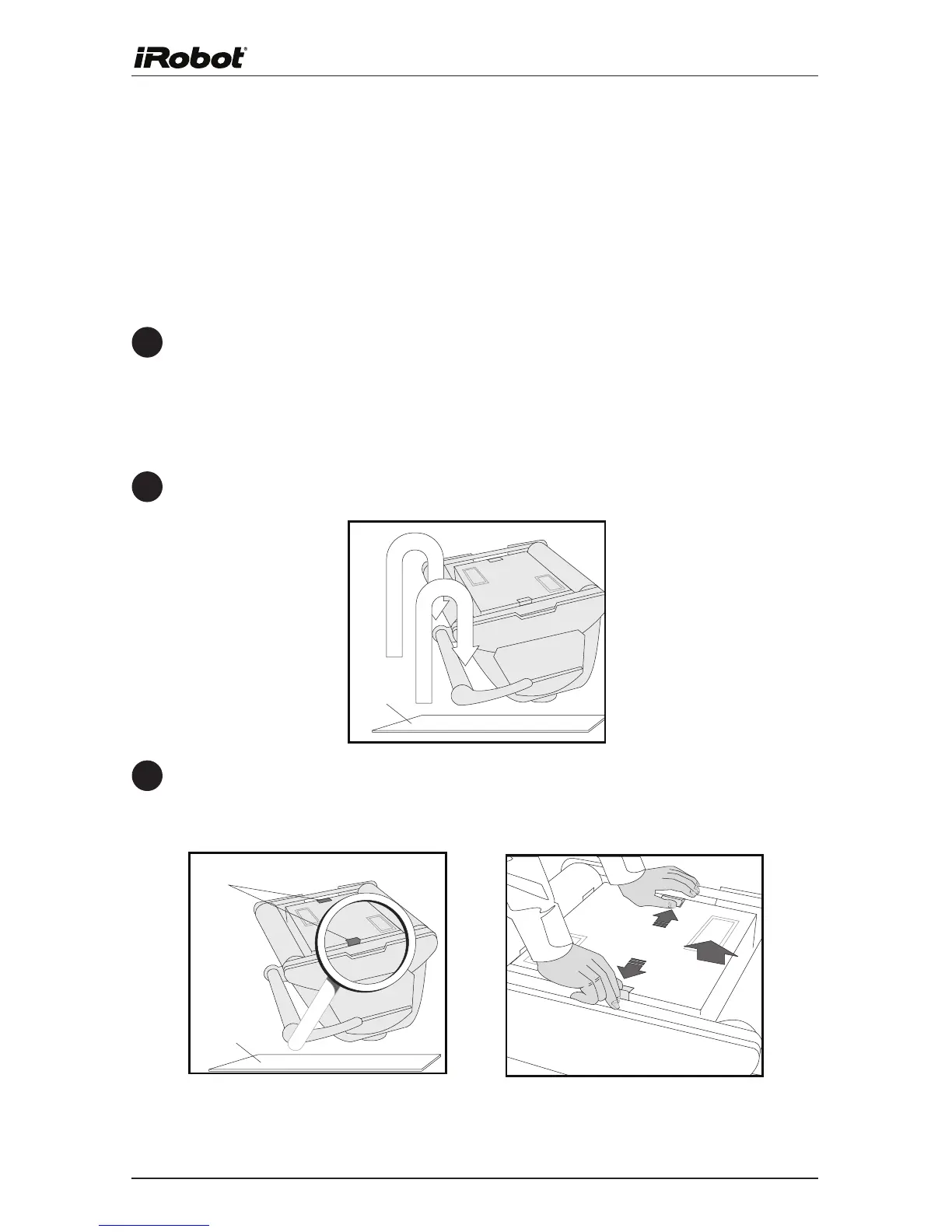 iRobot®