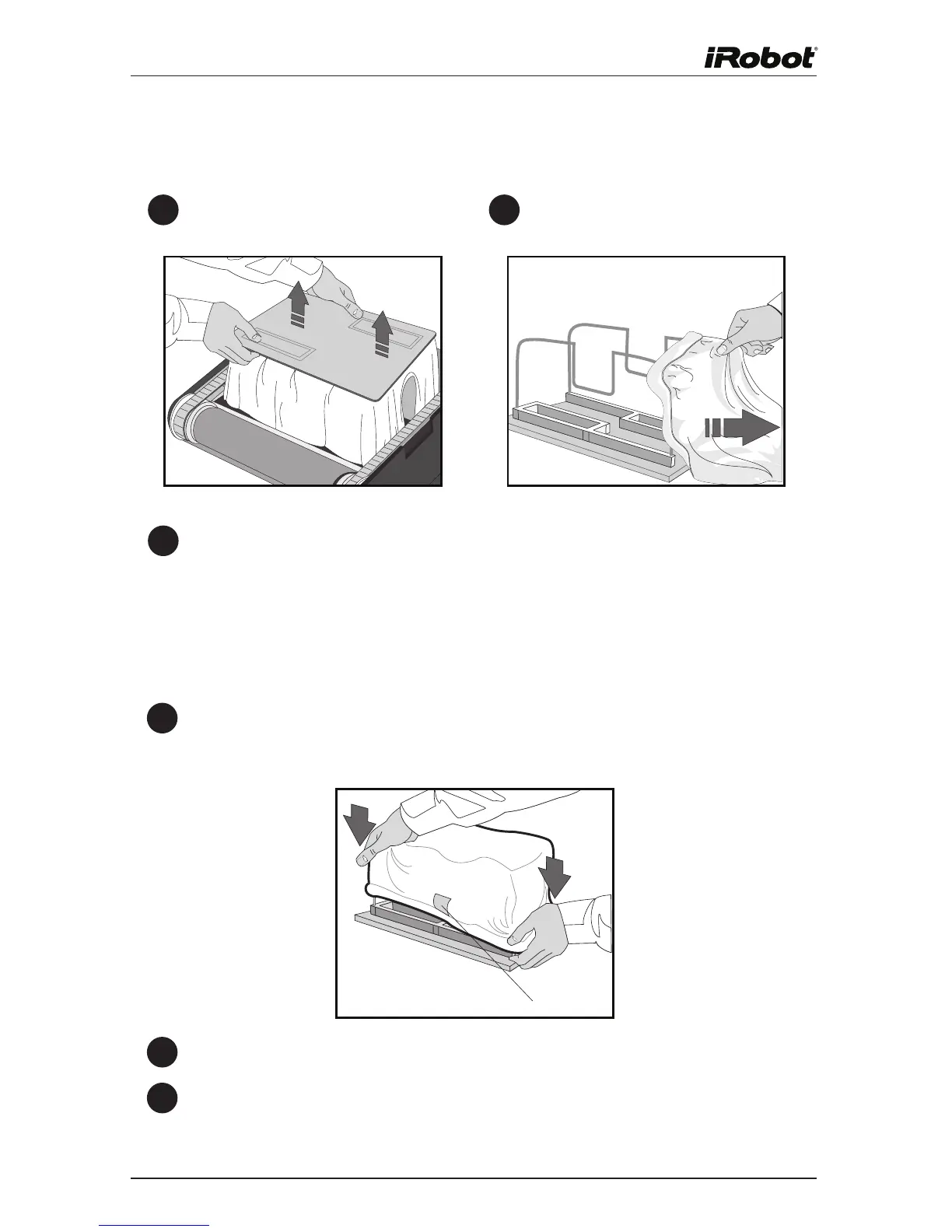 iRobot®