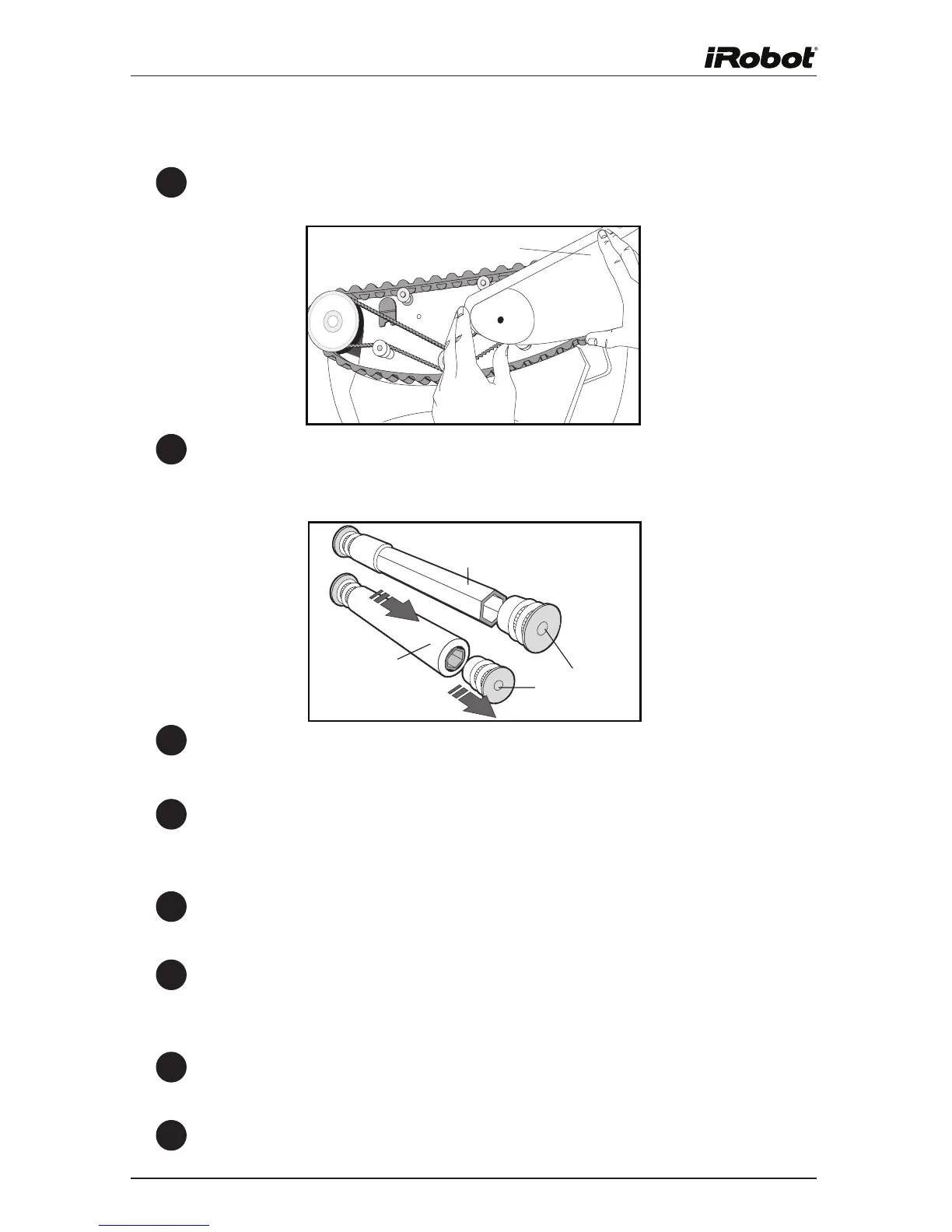 iRobot®