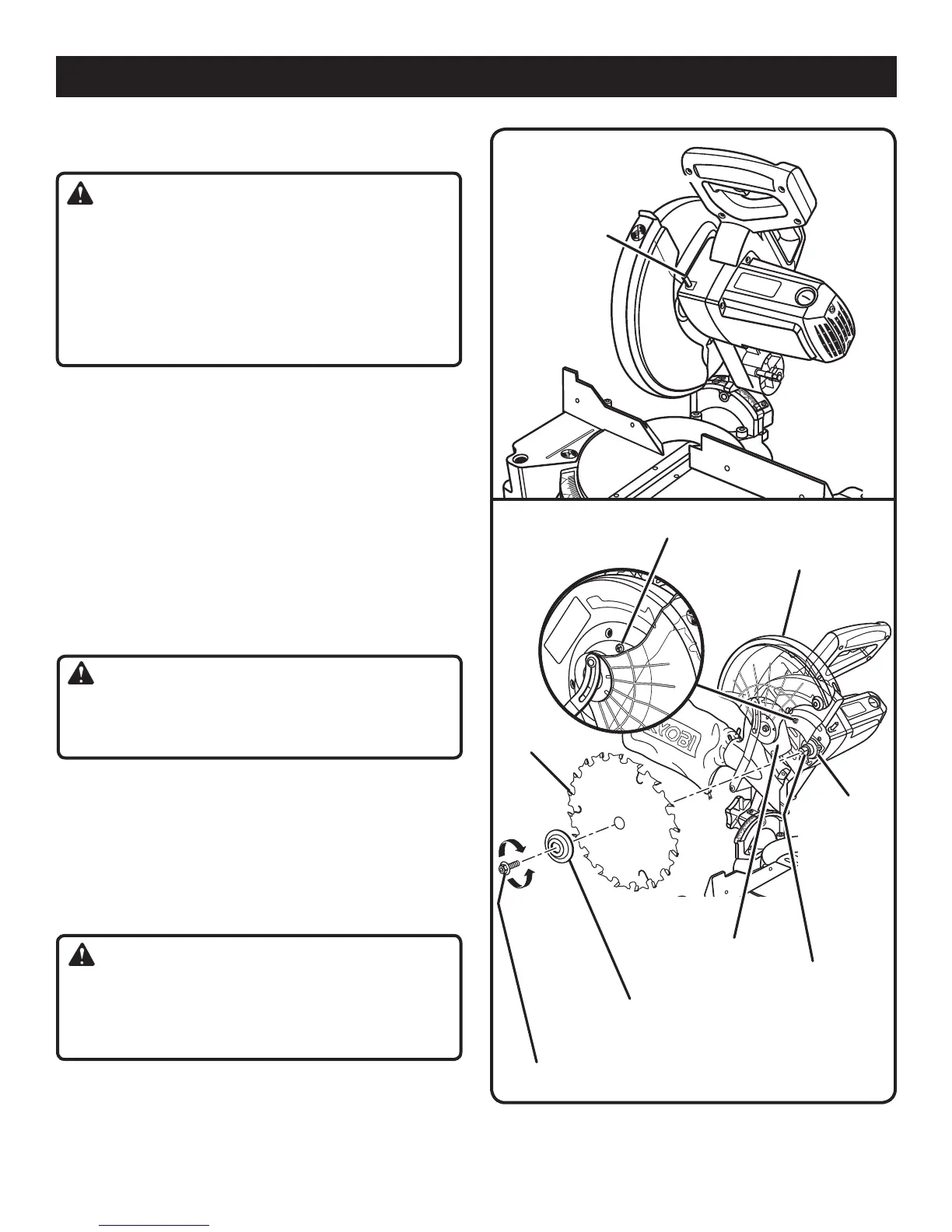 RYOBI