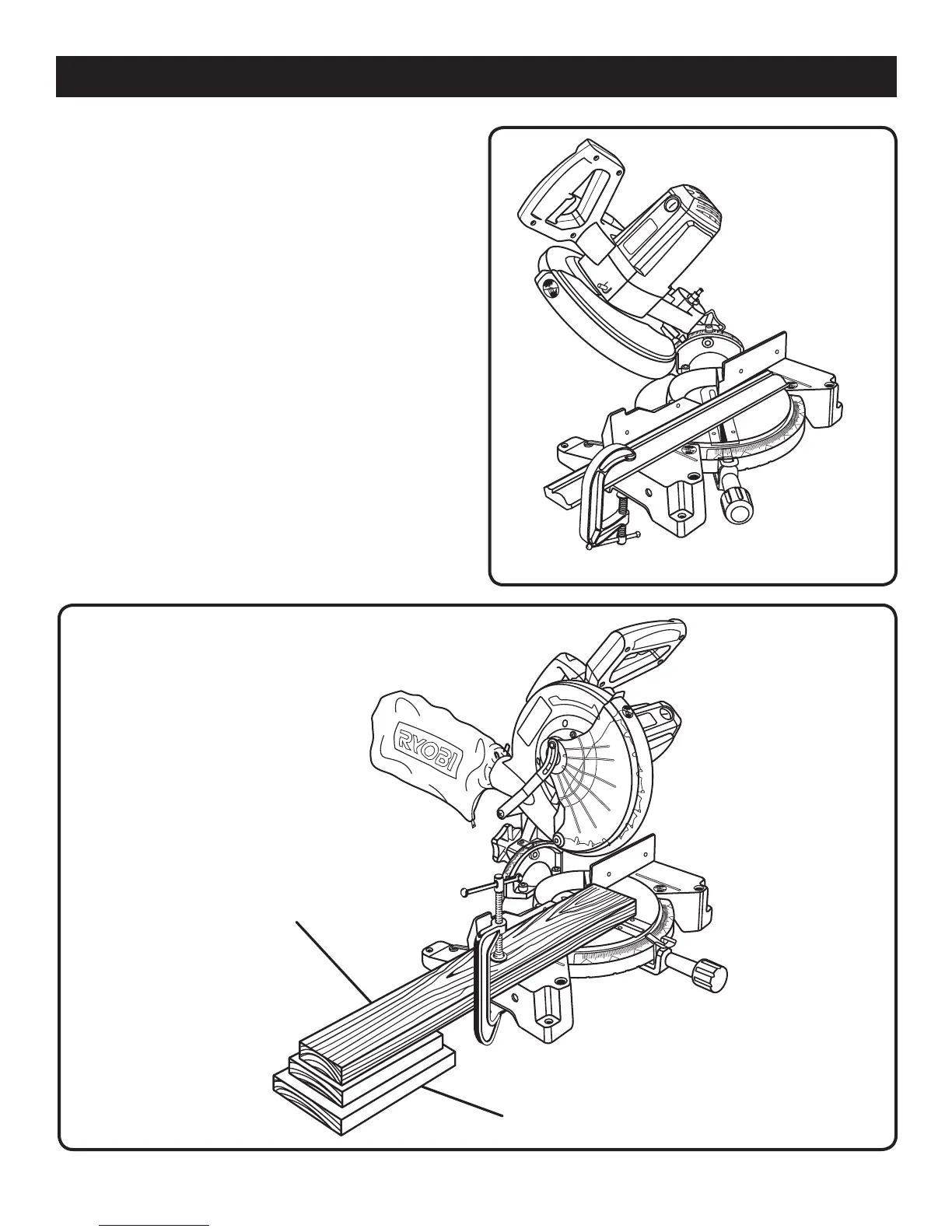 RYOBI