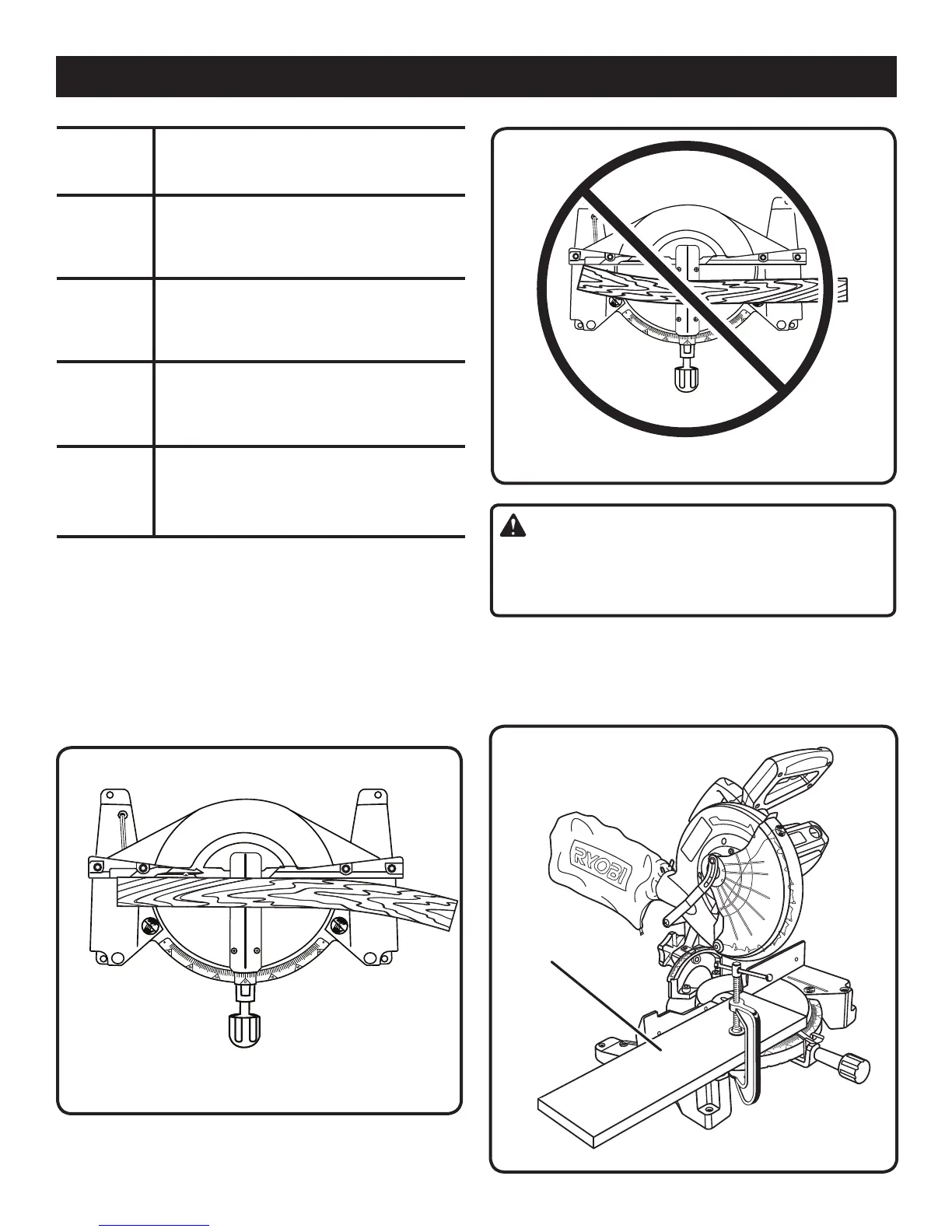 RYOBI