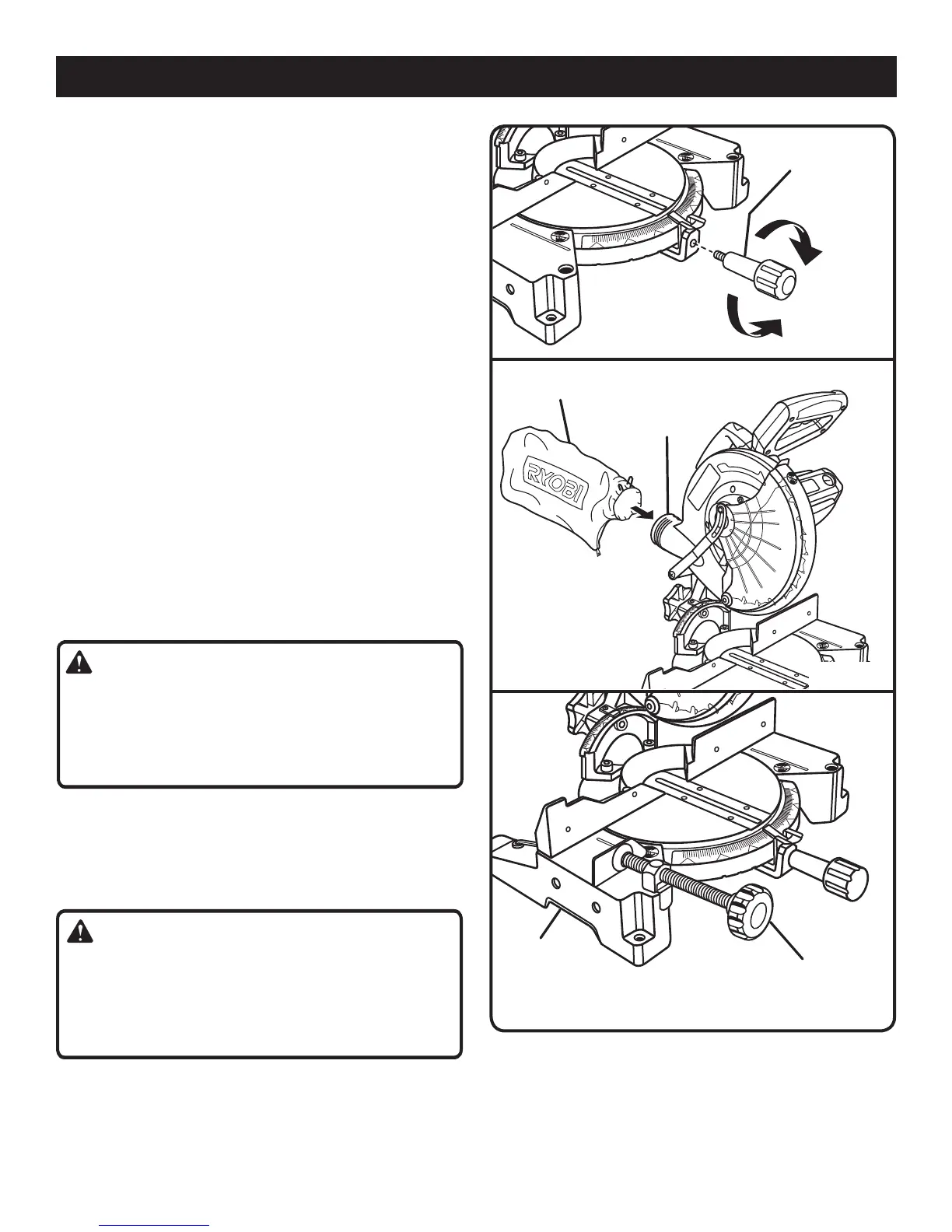 RYOBI