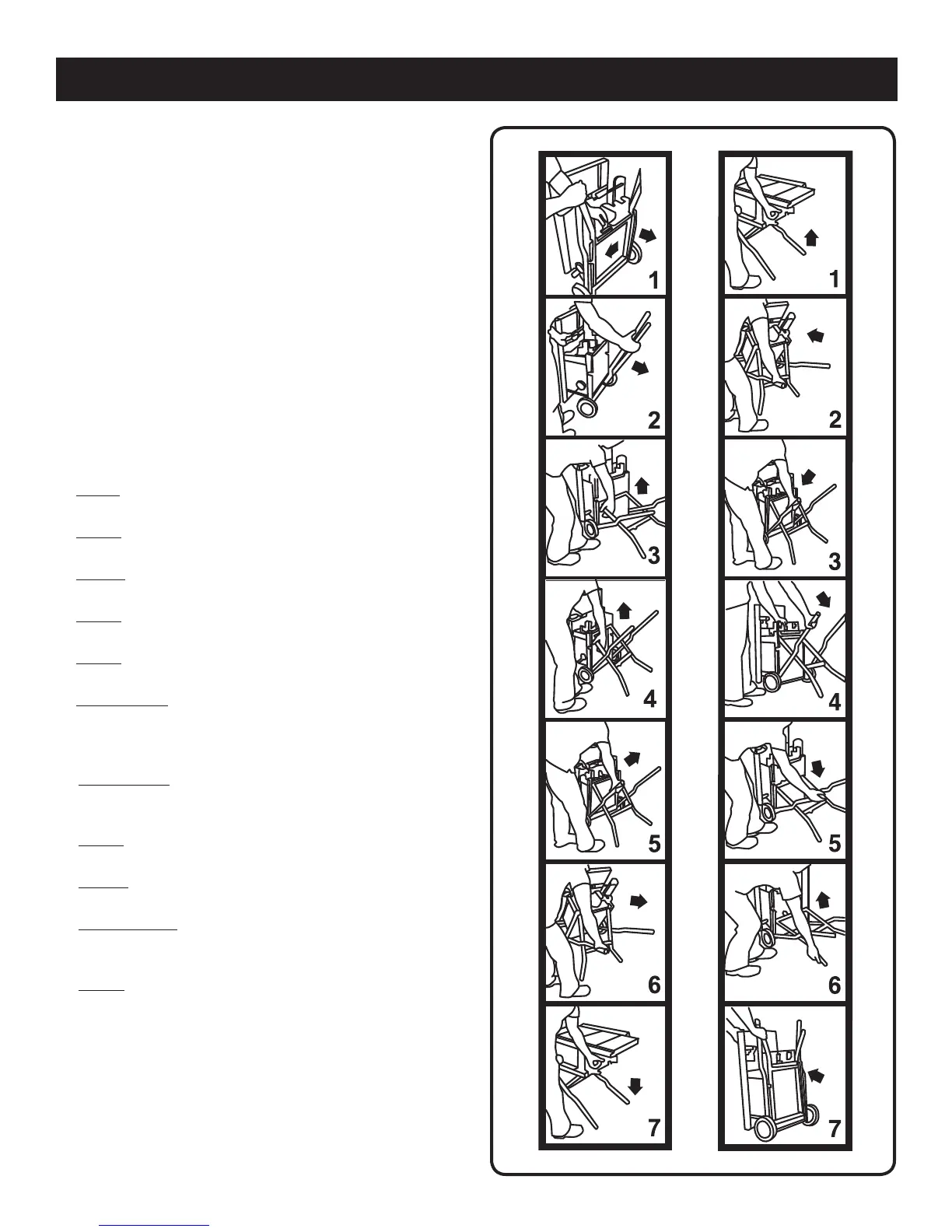 1
2
3
4
5
6
7

1
2
3
4
5
6
7