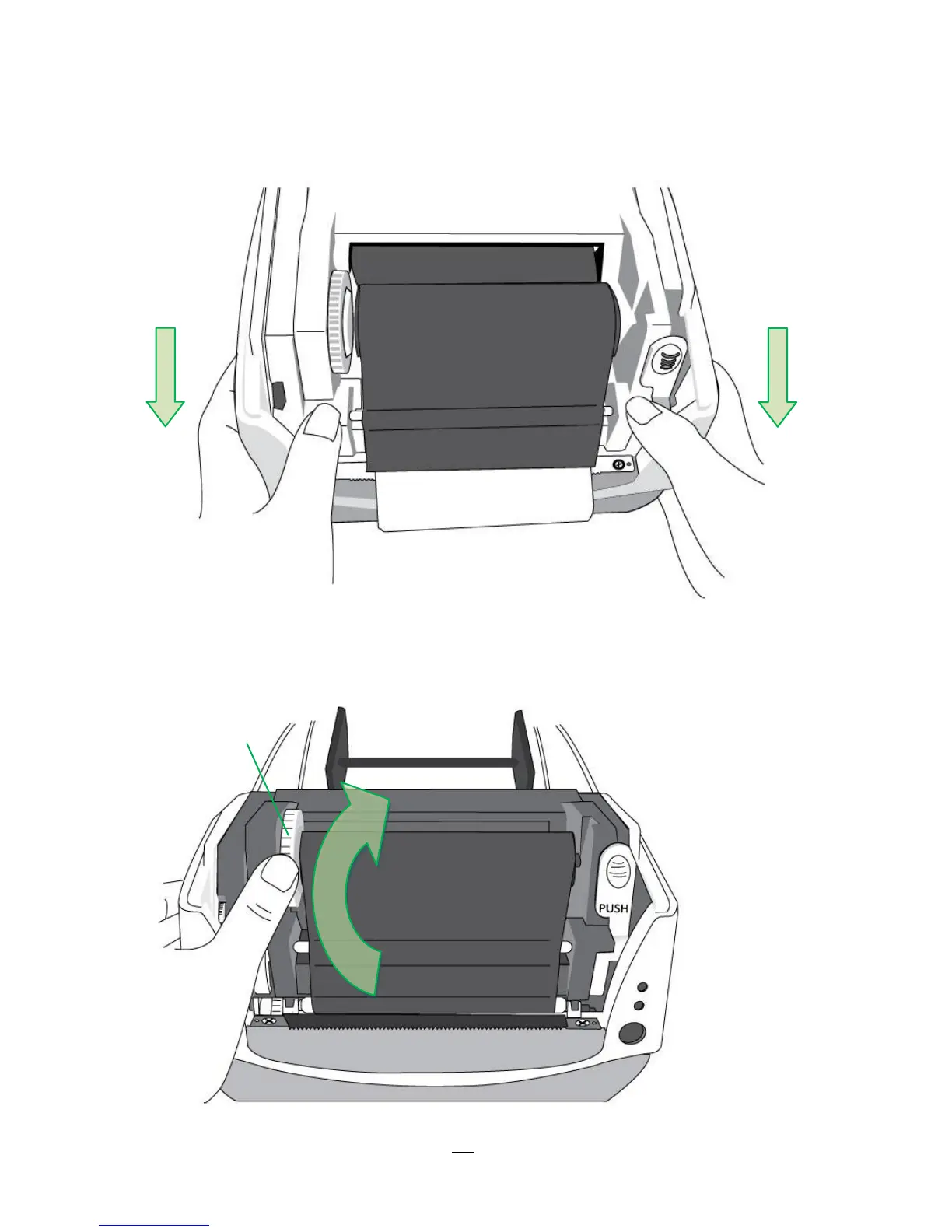 PUSH