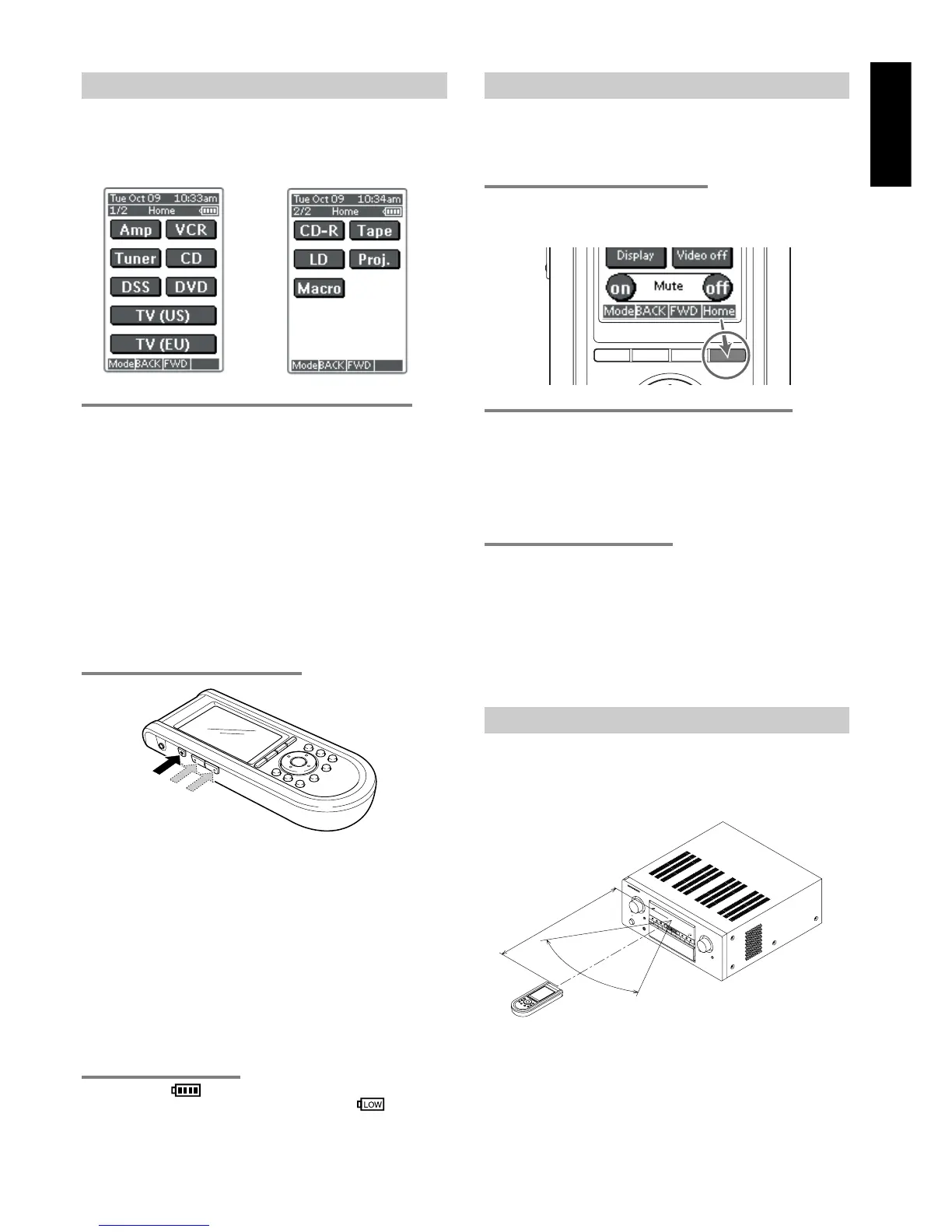 Tue Oct 09 10:33am
1/2 Home
Amp
VCR
Tuner
CD
DSS
DVD
TV (US)
TV (EU)
Mode BACK FWD

Tue Oct 09 10:34am
2/2 Home
CD-R
Tape
LD
Proj.
Macro
Mode BACK FWD

Display
Video off
on
Mute
off
Mode BACK FWD Home

LOW