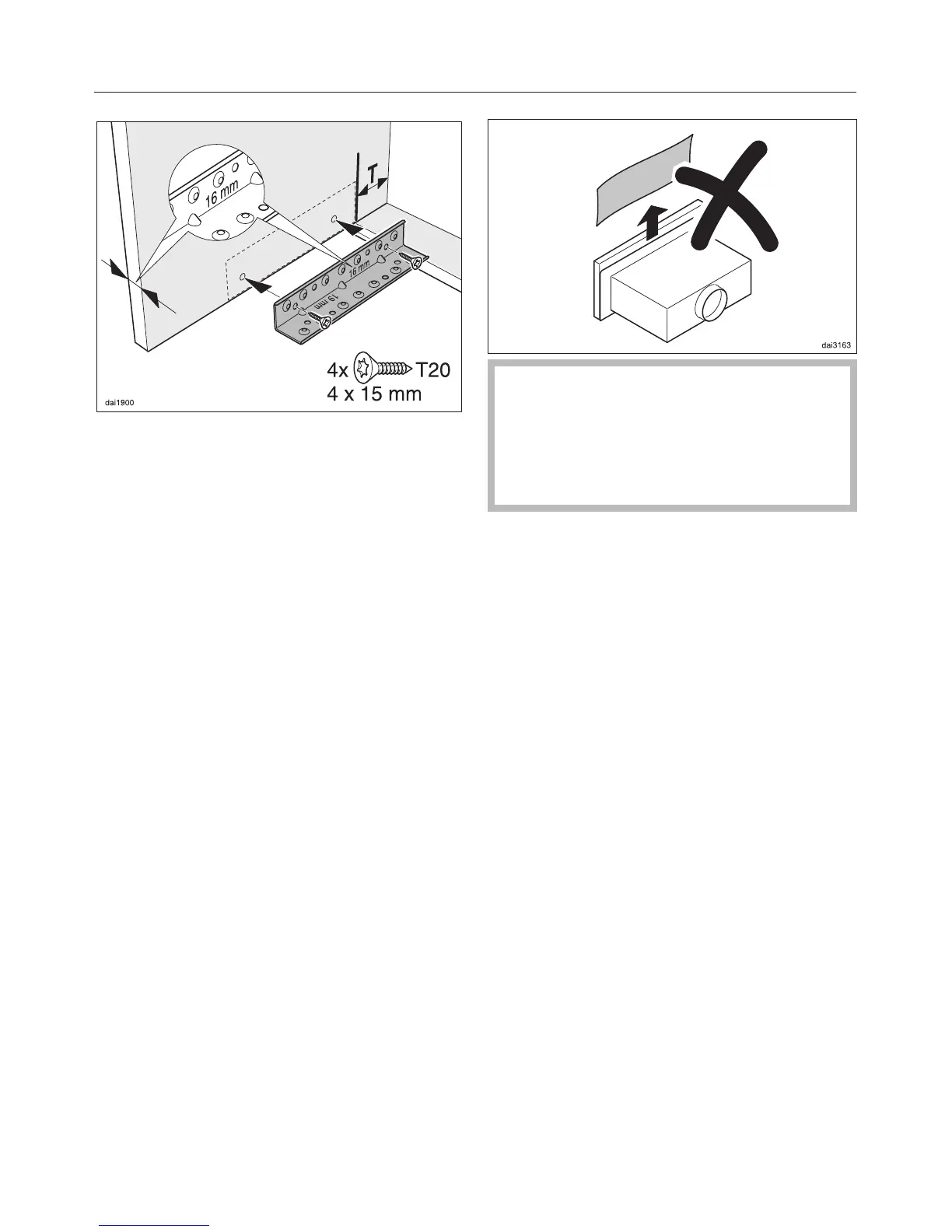 16 mm

T

16 mm

19 mm

4x T20
4 x 15 mm

dai1900

dai3163