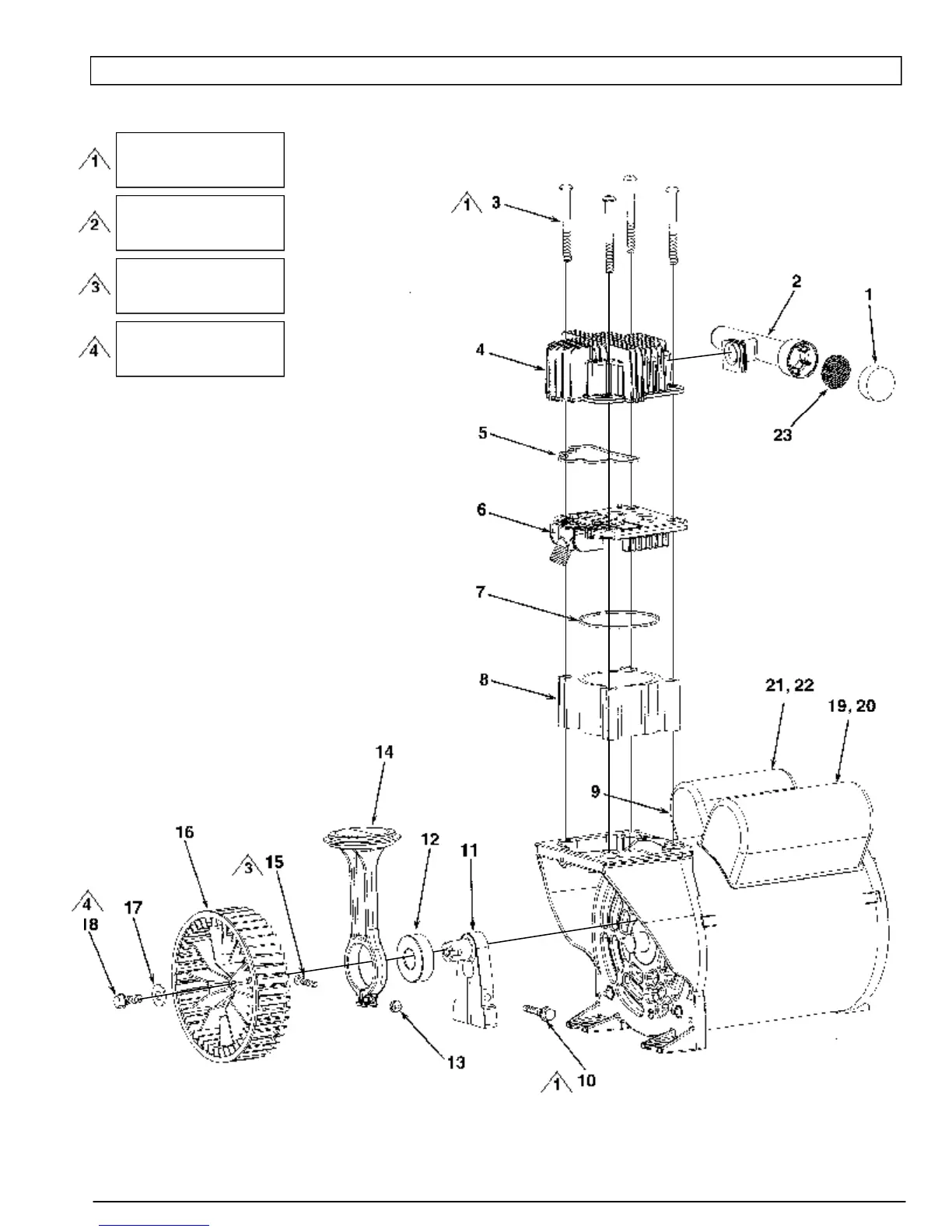 1
2
3
4

1 3
2
1
4
23
5
6
7
8
21, 22
19, 20
14
9
16
12
11
3 15
4
18
17
13
1 10