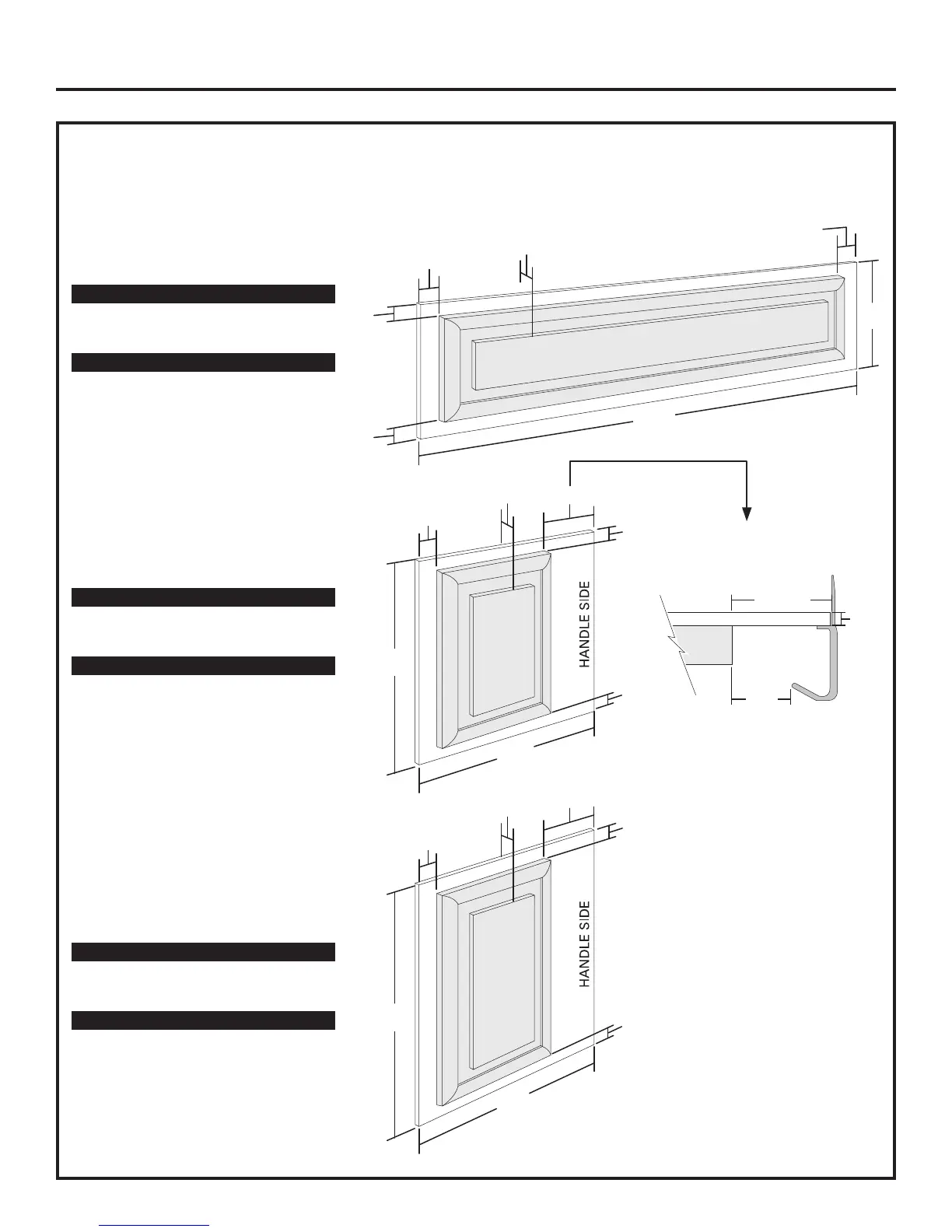 HANDLE SIDE

HANDLE SIDE