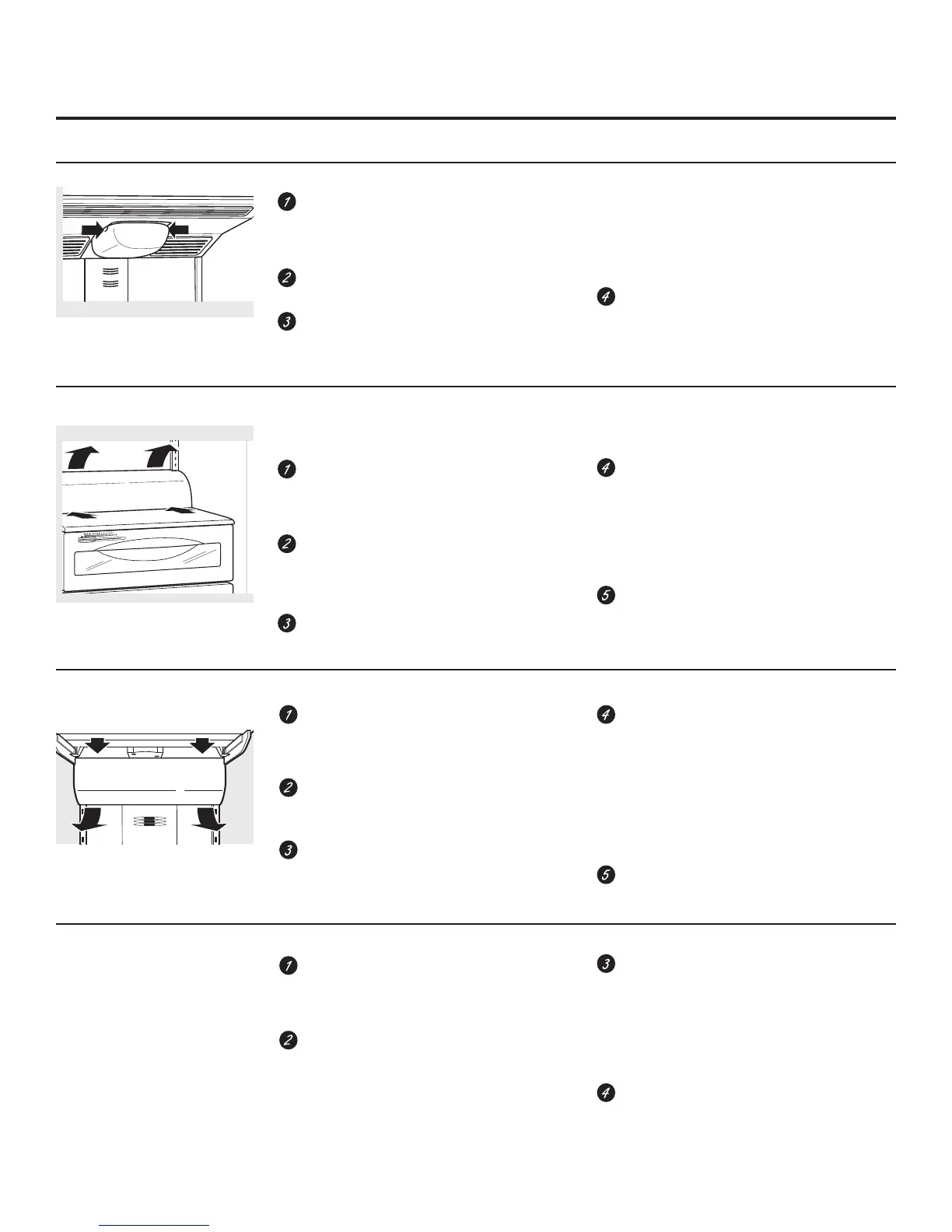 1

2

3

4

1

2

3

4

5

1

2

3

4

5

1

2

3

4