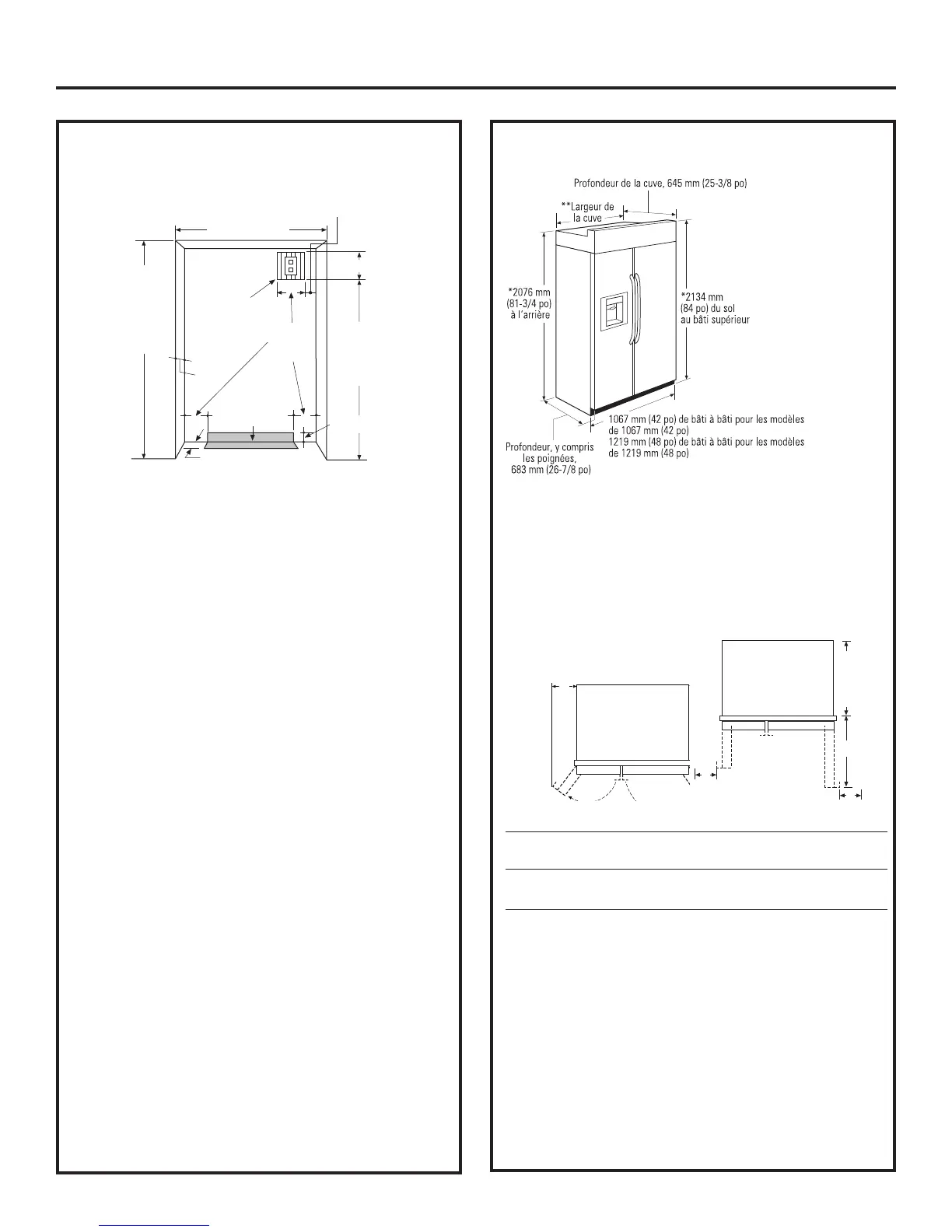 Profondeur de la cuve, 645 mm (25-3/8 po)

**Largeur de la cuve

*2076 mm (81-3/4 po) à l'arrière

*2134 mm (84 po) du sol au bâti supérieur

1067 mm (42 po) de bâti à bâti pour les modèles de 1067 mm (42 po)
1219 mm (48 po) de bâti à bâti pour les modèles de 1219 mm (48 po)

Profondeur, y compris les poignées, 683 mm (26-7/8 po)