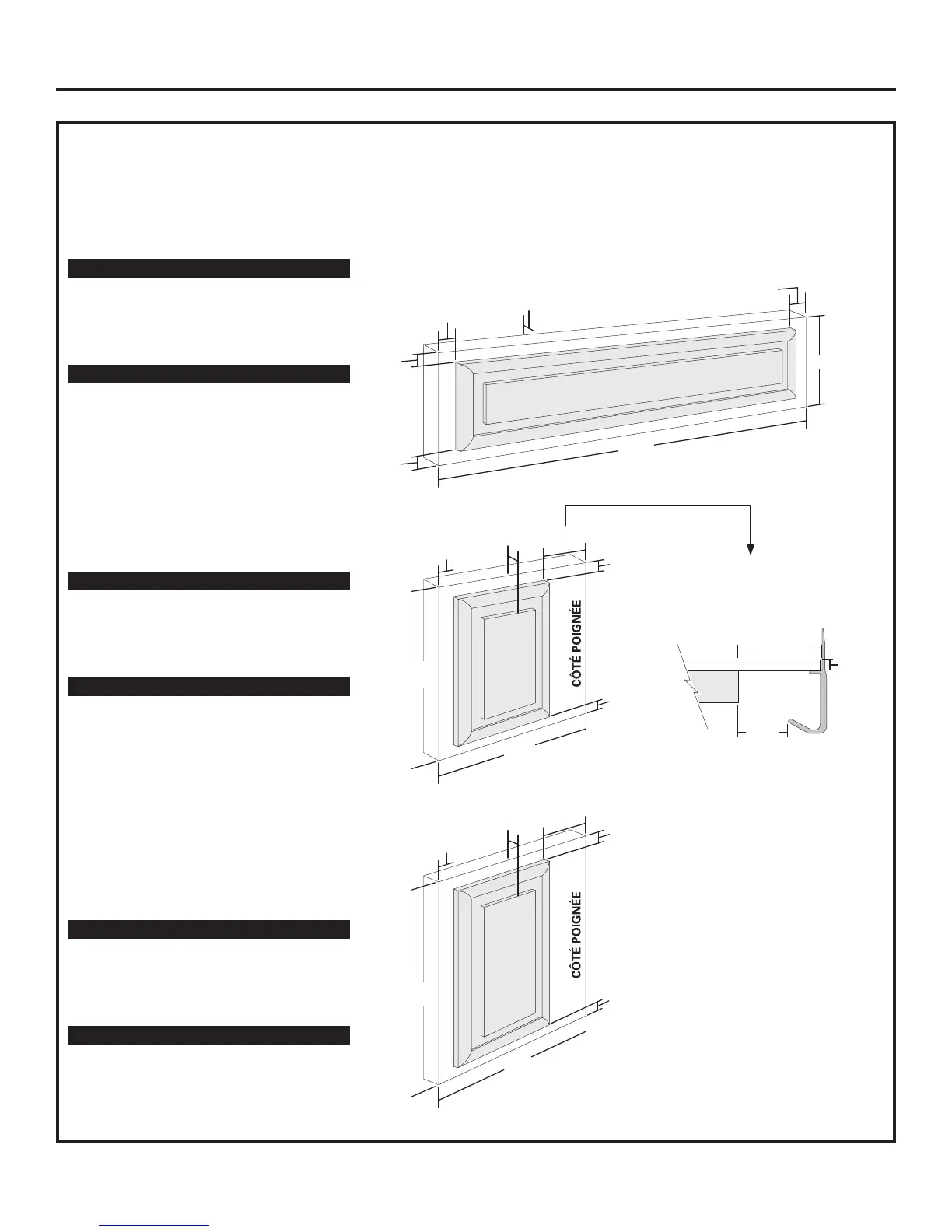 CÔTÉ POIGNÉE

CÔTÉ POIGNÉE