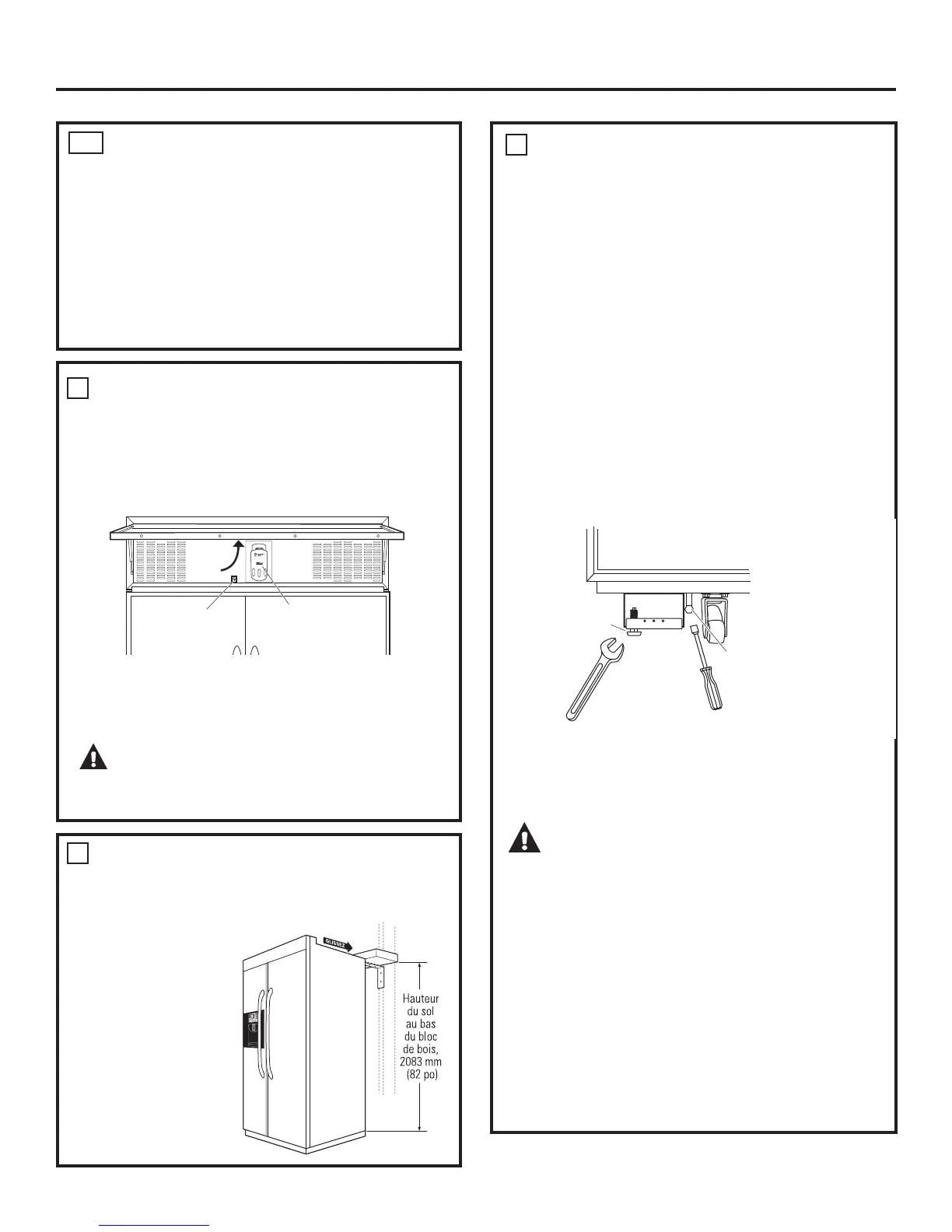 GLISSEZ

Hauteur du sol au bas du bloc de bois, 2083 mm (82 po)