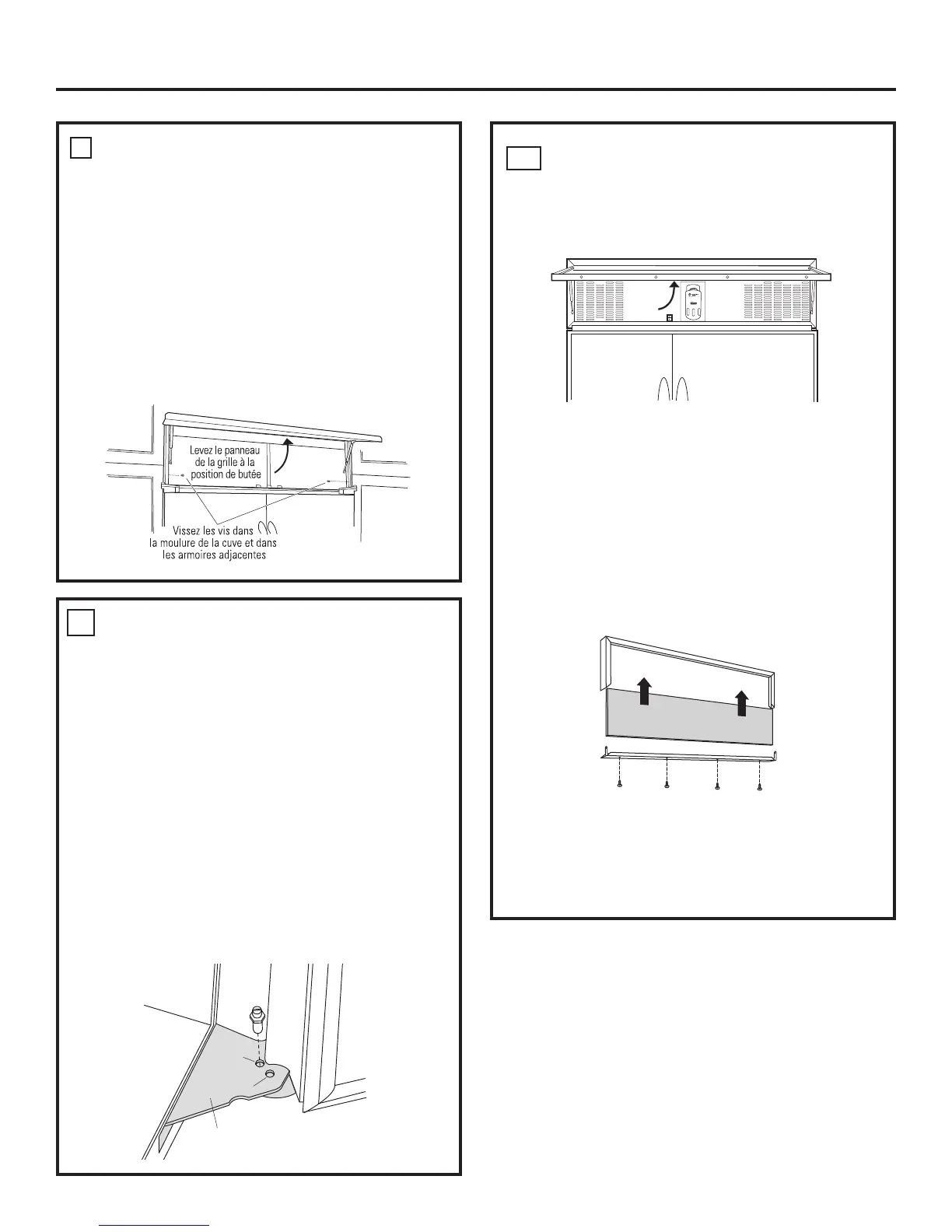 Levez le panneau de la grille à la position de butée

Vissez les vis dans la moulure de la cuve et dans les armoires adjacentes