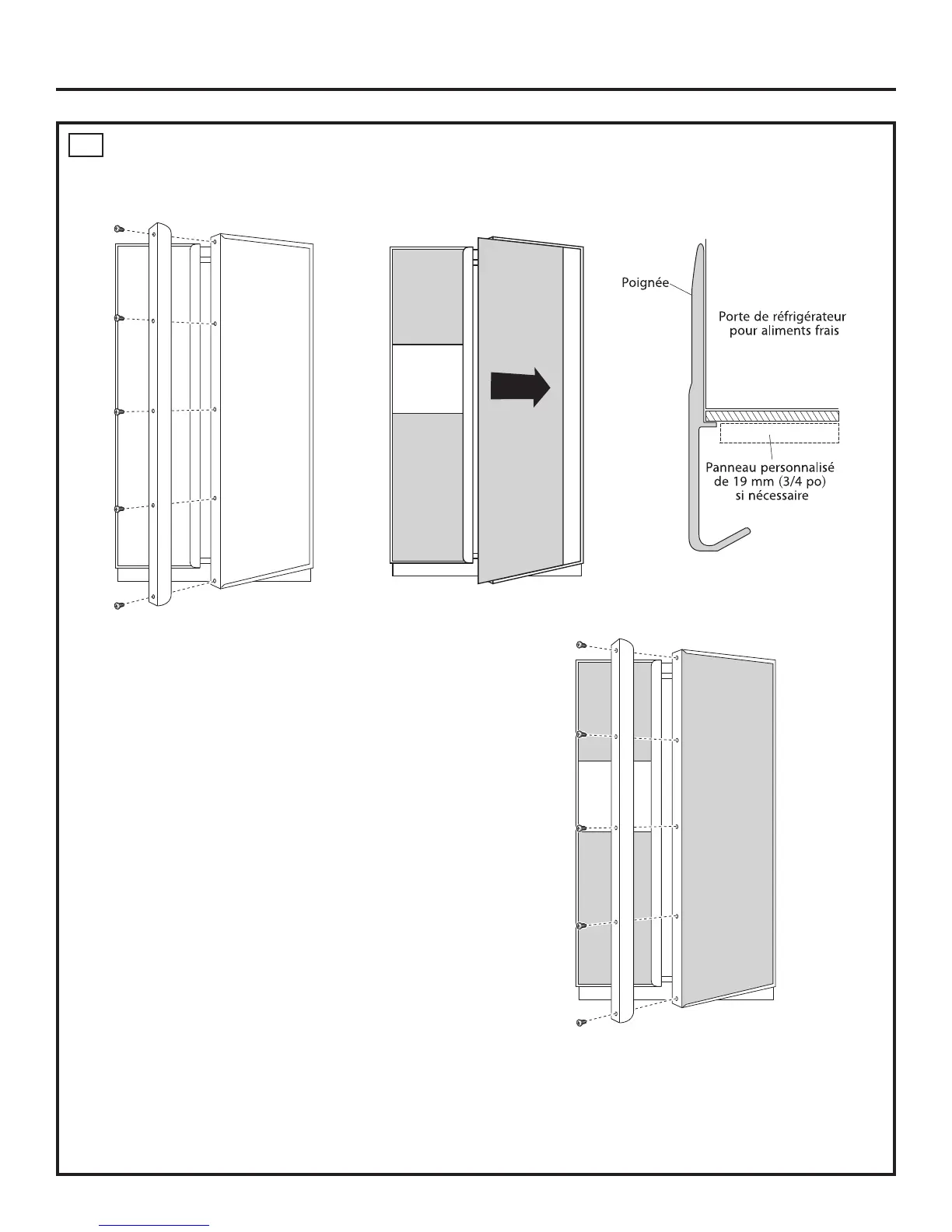 Poignée

Porte de réfrigérateur pour aliments frais

Panneau personnalisé de 19 mm (3/4 po) si nécessaire