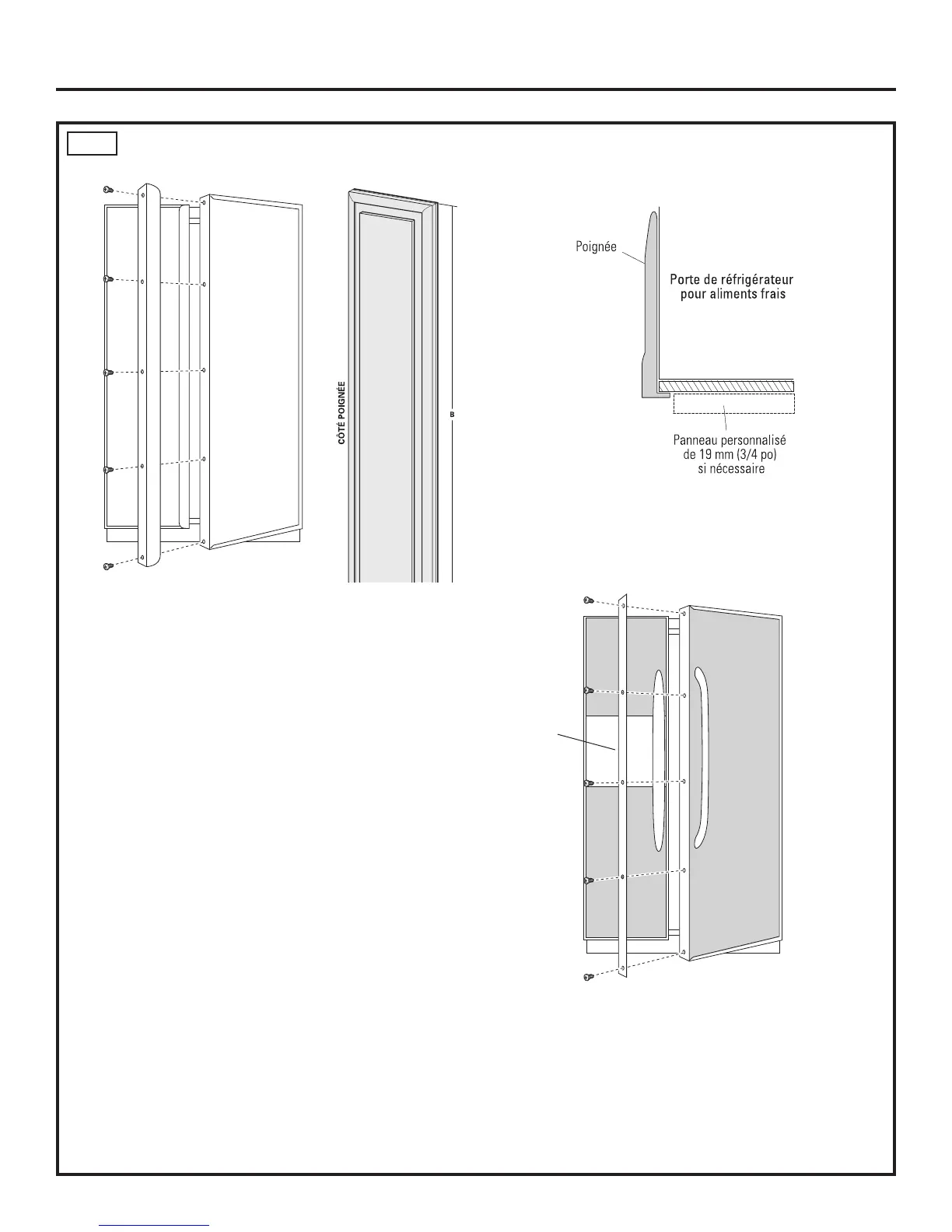 CÔTÉ POIGNÉE

B

Poignée

Porte de réfrigérateur pour aliments frais

Panneau personnalisé de 19 mm (3/4 po) si nécessaire