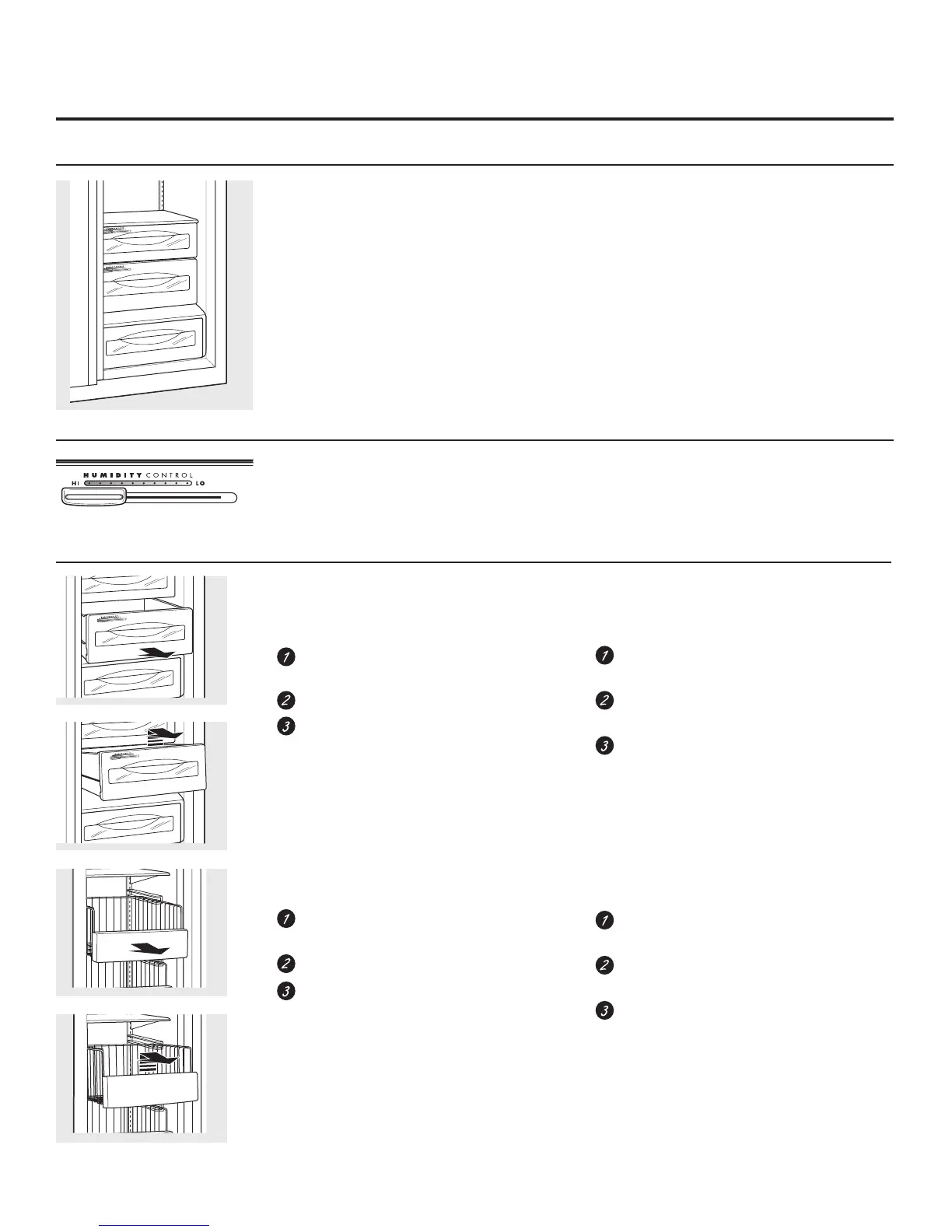 HUMIDITY CONTROL
HI LO

1
2
3

1
2
3

1
2
3

1
2
3