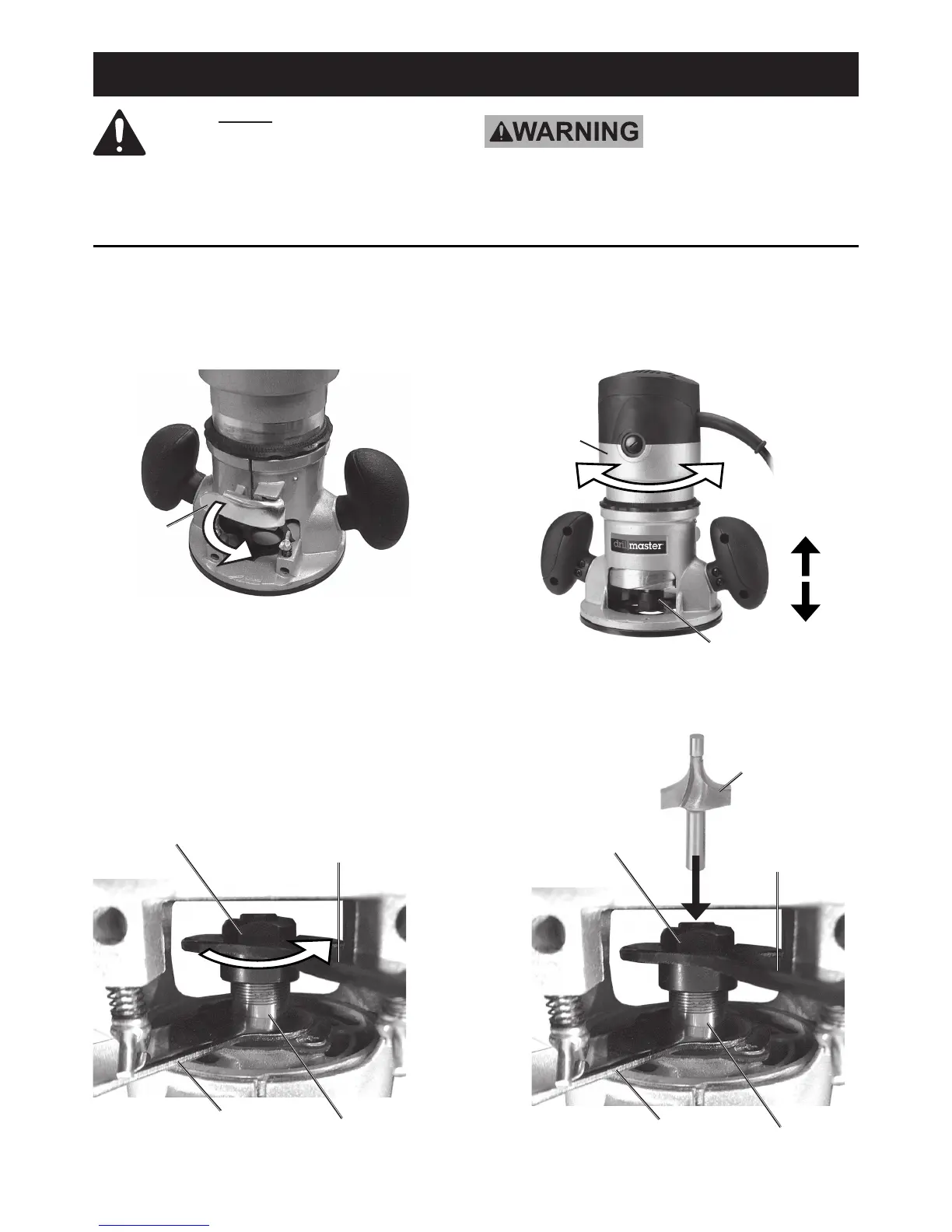 WARNING

drillmaster