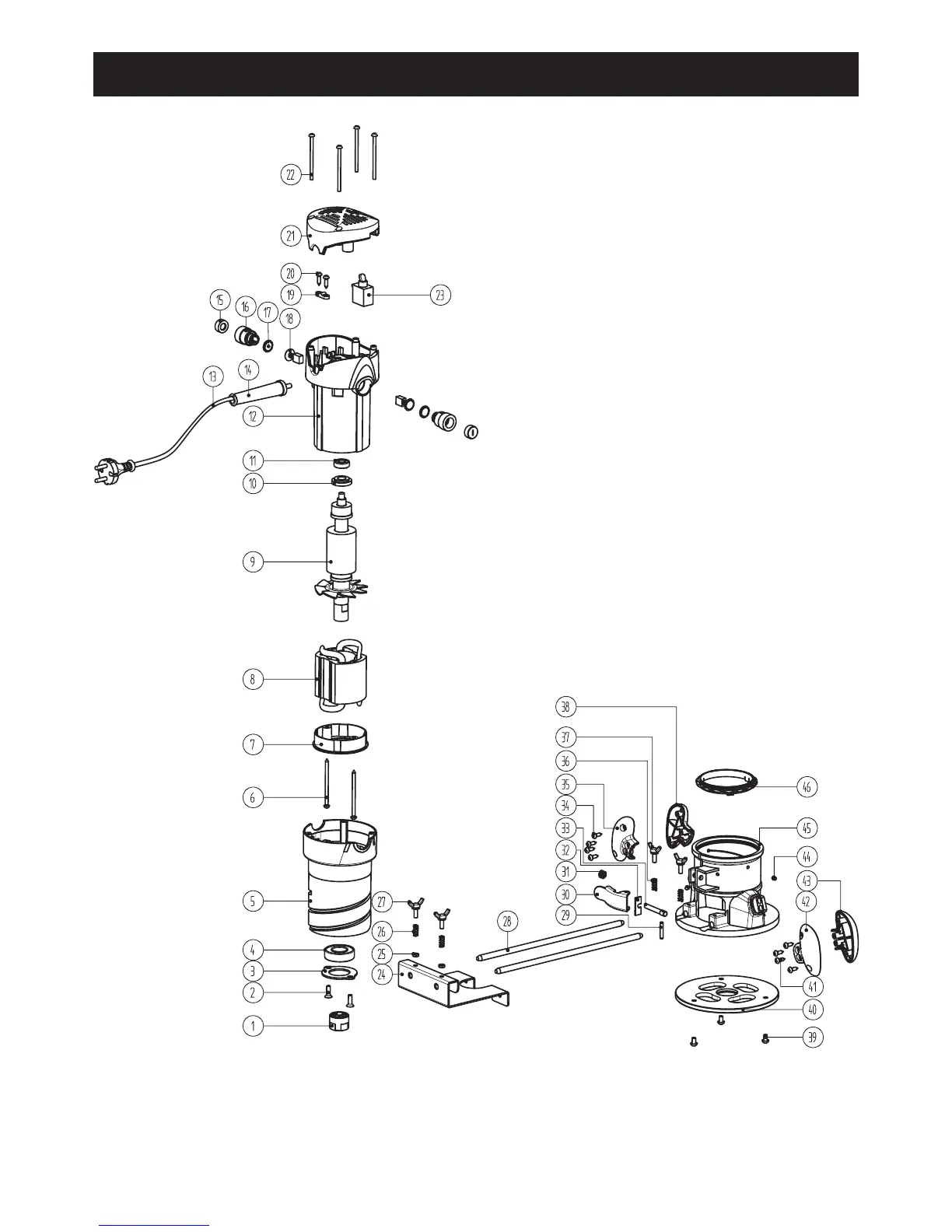 22
21
20
19
23
15
16
17
18
13
14
12
11
10
9
8
7
6
5
4
3
2
1
27
26
25
24
28
38
37
36
35
34
33
32
31
30
29
46
45
44
43
42
41
40
39