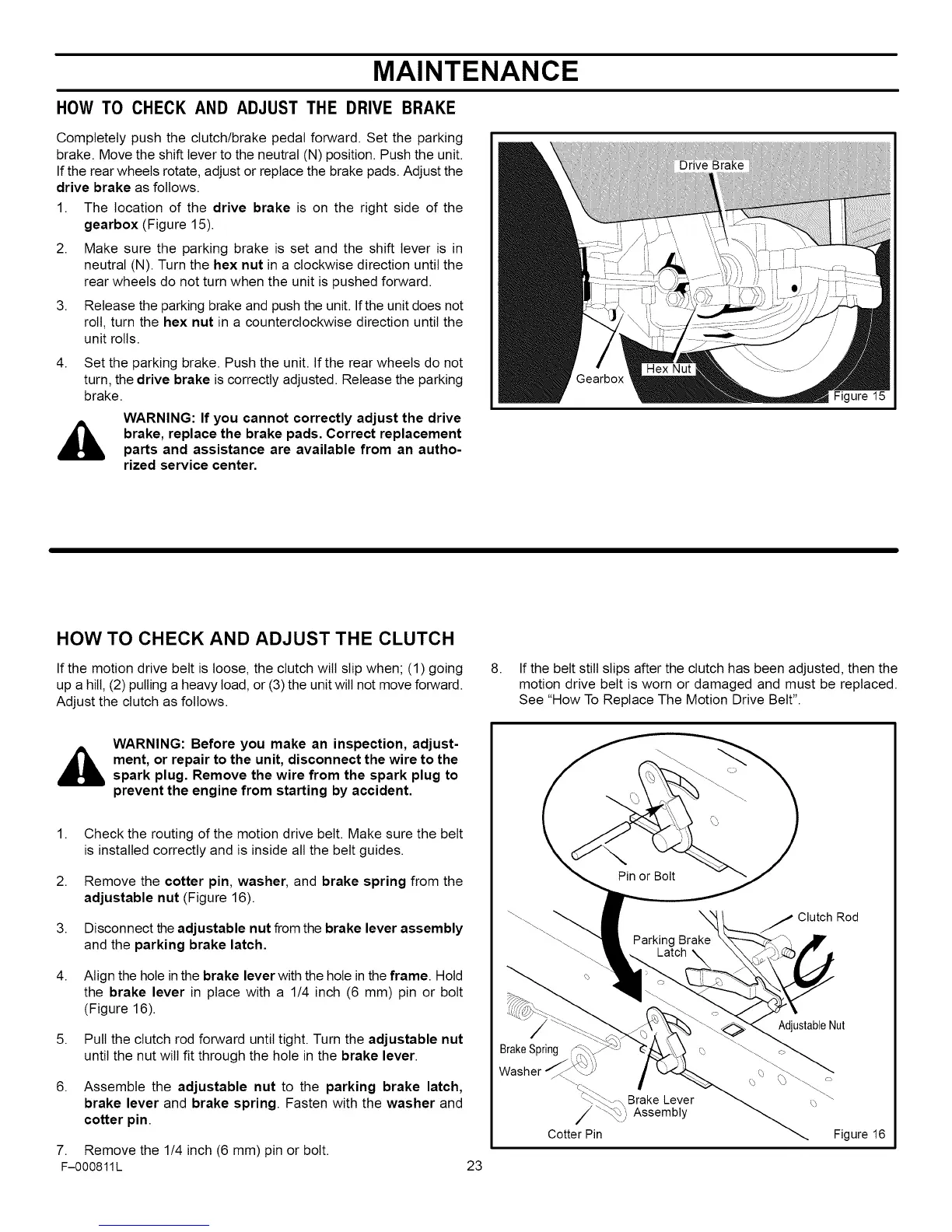 MAINTENANCE

HOW TO CHECK AND ADJUST THE DRIVE BRAKE

Completely push the clutch/brake pedal forward. Set the parking brake. Move the shift lever to the neutral (N) position. Push the unit. If the rear wheels rotate, adjust or replace the brake pads. Adjust the drive brake as follows.

1. The location of the drive brake is on the right side of the gearbox (Figure 15).

2. Make sure the parking brake is set and the shift lever is in neutral (N). Turn the hex nut in a clockwise direction until the rear wheels do not turn when the unit is pushed forward.

3. Release the parking brake and push the unit. If the unit does not roll, turn the hex nut in a counterclockwise direction until the unit rolls.

4. Set the parking brake. Push the unit. If the rear wheels do not turn, the drive brake is correctly adjusted. Release the parking brake.

WARNING: If you cannot correctly adjust the drive brake, replace the brake pads. Correct replacement parts and assistance are available from an authorized service center.

Drive Brake
Gearbox
Hex Nut
Figure 15

HOW TO CHECK AND ADJUST THE CLUTCH

If the motion drive belt is loose, the clutch will slip when; (1) going up a hill, (2) pulling a heavy load, or (3) the unit will not move forward. Adjust the clutch as follows.

WARNING: Before you make an inspection, adjustment, or repair to the unit, disconnect the wire to the spark plug. Remove the wire from the spark plug to prevent the engine from starting by accident.

1. Check the routing of the motion drive belt. Make sure the belt is installed correctly and is inside all the belt guides.

2. Remove the cotter pin, washer, and brake spring from the adjustable nut (Figure 16).

3. Disconnect the adjustable nut from the brake lever assembly and the parking brake latch.

4. Align the hole in the brake lever with the hole in the frame. Hold the brake lever in place with a 1/4 inch (6 mm) pin or bolt (Figure 16).

5. Pull the clutch rod forward until tight. Turn the adjustable nut until the nut will fit through the hole in the brake lever.

6. Assemble the adjustable nut to the parking brake latch, brake lever and brake spring. Fasten with the washer and cotter pin.

7. Remove the 1/4 inch (6 mm) pin or bolt.

8. If the belt still slips after the clutch has been adjusted, then the motion drive belt is worn or damaged and must be replaced. See "How To Replace The Motion Drive Belt".

Pin or Bolt
Clutch Rod
Parking Brake Latch
Adjustable Nut
Brake Spring
Washer
Brake Lever Assembly
Cotter Pin
Figure 16

F–000811L
23