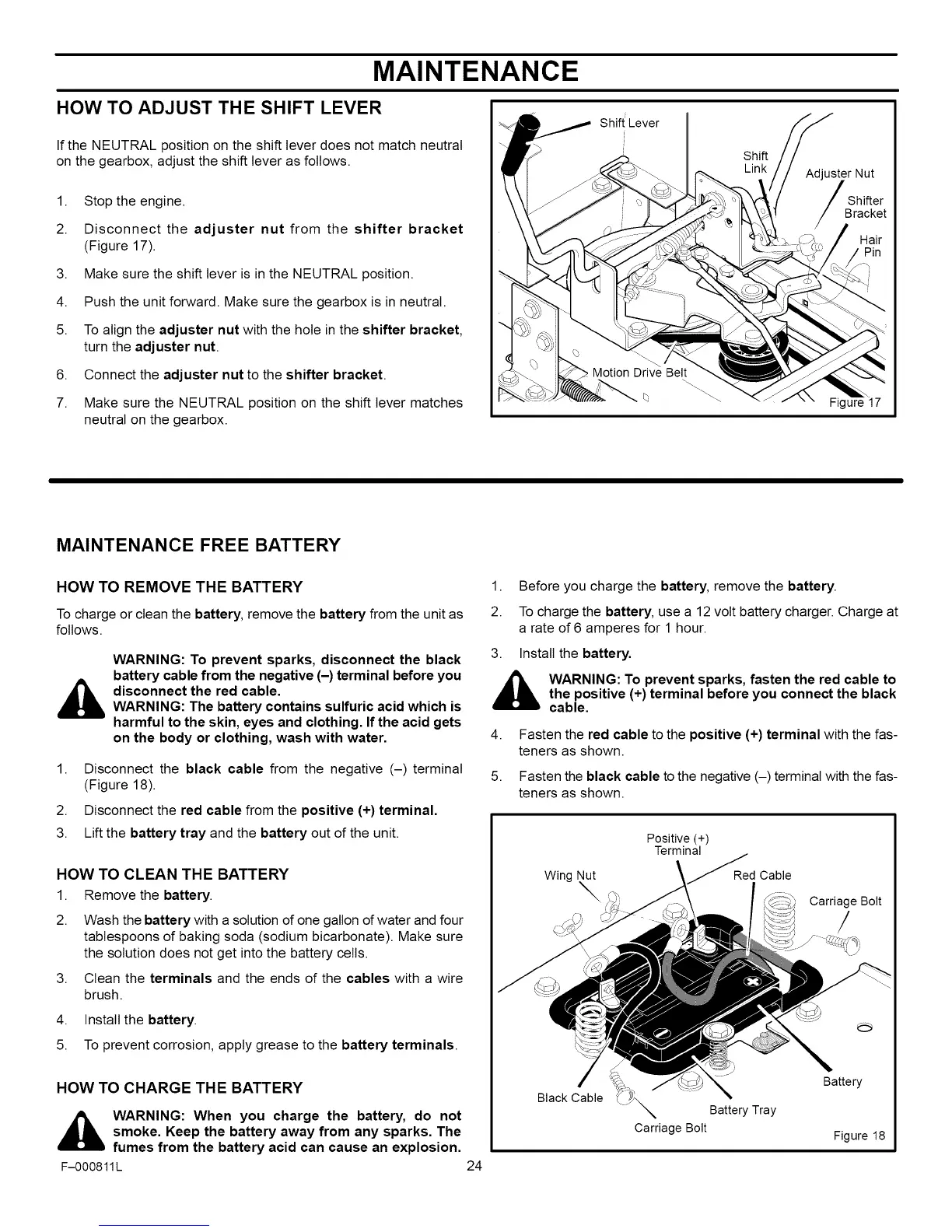 MAINTENANCE

HOW TO ADJUST THE SHIFT LEVER

If the NEUTRAL position on the shift lever does not match neutral on the gearbox, adjust the shift lever as follows.

1. Stop the engine.
2. Disconnect the adjuster nut from the shifter bracket (Figure 17).
3. Make sure the shift lever is in the NEUTRAL position.
4. Push the unit forward. Make sure the gearbox is in neutral.
5. To align the adjuster nut with the hole in the shifter bracket, turn the adjuster nut.
6. Connect the adjuster nut to the shifter bracket.
7. Make sure the NEUTRAL position on the shift lever matches neutral on the gearbox.

Shift Lever
Shift Link
Adjuster Nut
Shifter Bracket
Hair Pin
Motion Drive Belt
Figure 17

MAINTENANCE FREE BATTERY

HOW TO REMOVE THE BATTERY

To charge or clean the battery, remove the battery from the unit as follows.

WARNING: To prevent sparks, disconnect the black battery cable from the negative (–) terminal before you disconnect the red cable.
WARNING: The battery contains sulfuric acid which is harmful to the skin, eyes and clothing. If the acid gets on the body or clothing, wash with water.

1. Disconnect the black cable from the negative (–) terminal (Figure 18).
2. Disconnect the red cable from the positive (+) terminal.
3. Lift the battery tray and the battery out of the unit.

HOW TO CLEAN THE BATTERY
1. Remove the battery.
2. Wash the battery with a solution of one gallon of water and four tablespoons of baking soda (sodium bicarbonate). Make sure the solution does not get into the battery cells.
3. Clean the terminals and the ends of the cables with a wire brush.
4. Install the battery.
5. To prevent corrosion, apply grease to the battery terminals.

HOW TO CHARGE THE BATTERY

WARNING: When you charge the battery, do not smoke. Keep the battery away from any sparks. The fumes from the battery acid can cause an explosion.

1. Before you charge the battery, remove the battery.
2. To charge the battery, use a 12 volt battery charger. Charge at a rate of 6 amperes for 1 hour.
3. Install the battery.

WARNING: To prevent sparks, fasten the red cable to the positive (+) terminal before you connect the black cable.

4. Fasten the red cable to the positive (+) terminal with the fasteners as shown.
5. Fasten the black cable to the negative (–) terminal with the fasteners as shown.

Positive (+) Terminal
Wing Nut
Red Cable
Carriage Bolt
Battery
Black Cable
Battery Tray
Carriage Bolt
Figure 18

F–000811L
24