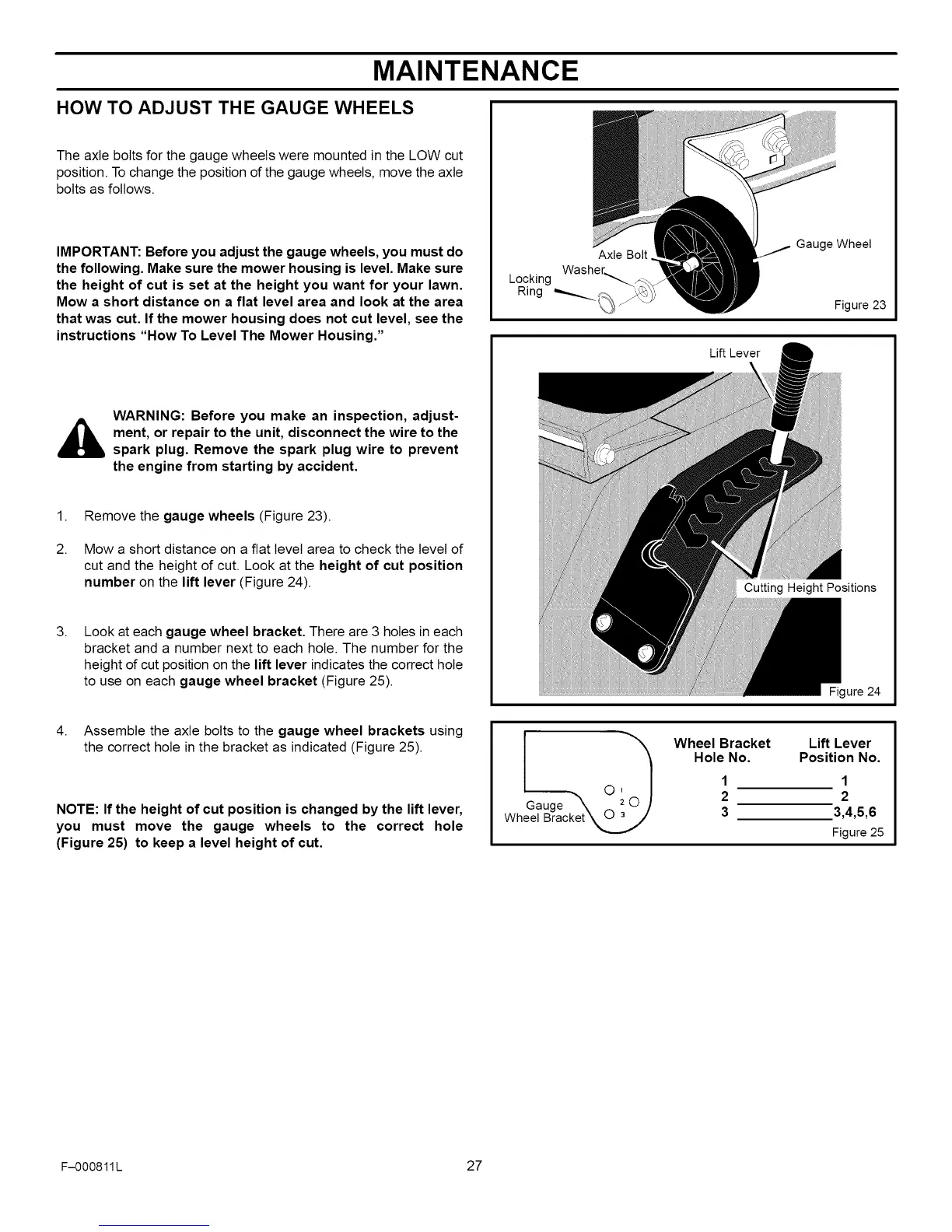 MAINTENANCE

HOW TO ADJUST THE GAUGE WHEELS

The axle bolts for the gauge wheels were mounted in the LOW cut position. To change the position of the gauge wheels, move the axle bolts as follows.

IMPORTANT: Before you adjust the gauge wheels, you must do the following. Make sure the mower housing is level. Make sure the height of cut is set at the height you want for your lawn. Mow a short distance on a flat level area and look at the area that was cut. If the mower housing does not cut level, see the instructions "How To Level The Mower Housing."

WARNING: Before you make an inspection, adjustment, or repair to the unit, disconnect the wire to the spark plug. Remove the spark plug wire to prevent the engine from starting by accident.

1. Remove the gauge wheels (Figure 23).

2. Mow a short distance on a flat level area to check the level of cut and the height of cut. Look at the height of cut position number on the lift lever (Figure 24).

3. Look at each gauge wheel bracket. There are 3 holes in each bracket and a number next to each hole. The number for the height of cut position on the lift lever indicates the correct hole to use on each gauge wheel bracket (Figure 25).

4. Assemble the axle bolts to the gauge wheel brackets using the correct hole in the bracket as indicated (Figure 25).

NOTE: If the height of cut position is changed by the lift lever, you must move the gauge wheels to the correct hole (Figure 25) to keep a level height of cut.

Axle Bolt
Washer
Locking Ring
Gauge Wheel
Figure 23

Lift Lever
Cutting Height Positions
Figure 24

Gauge Wheel Bracket
1
2
3

| Wheel Bracket Hole No. | Lift Lever Position No. |
|---|---|
| 1 | 1 |
| 2 | 2 |
| 3 | 3,4,5,6 |

Figure 25

F–000811L

27