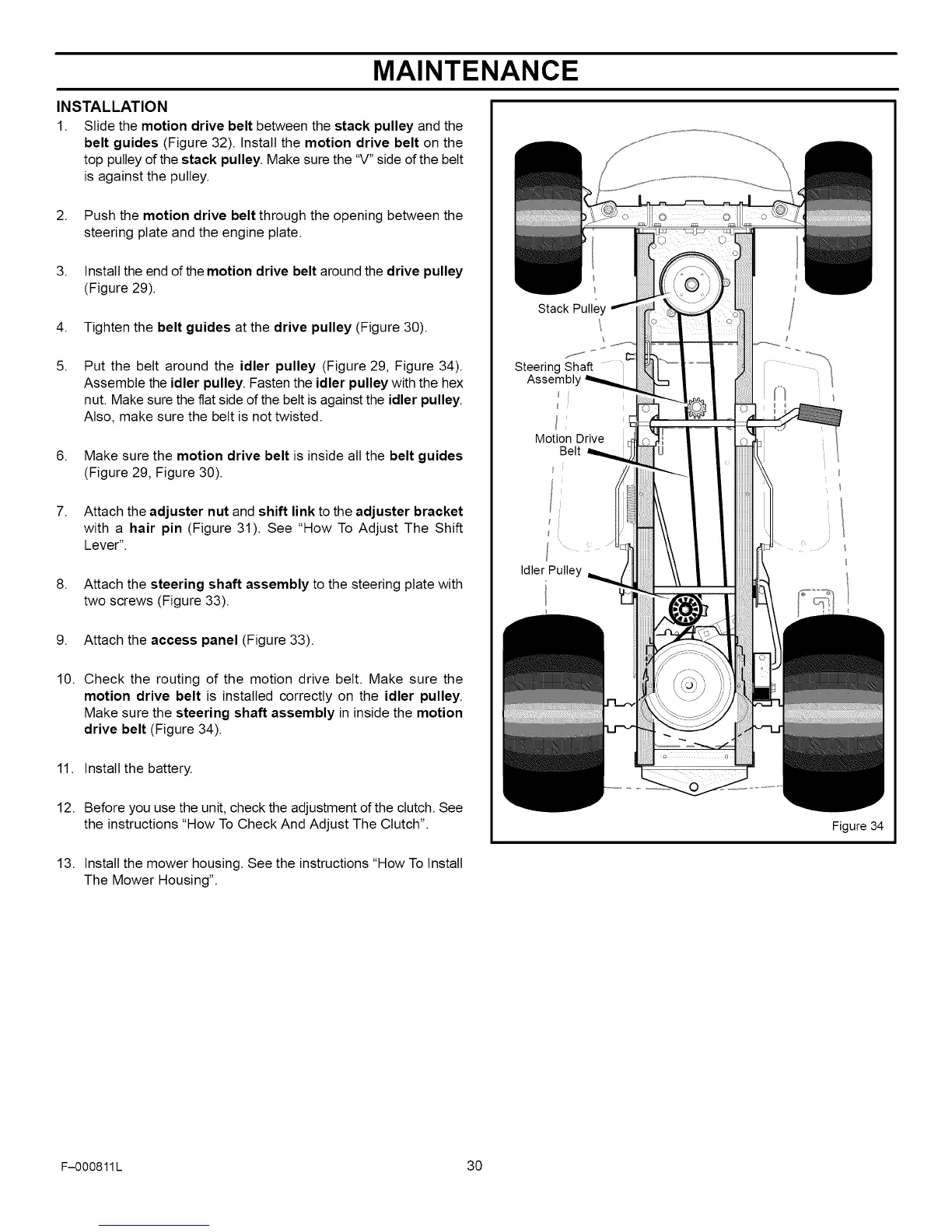 MAINTENANCE

INSTALLATION

1. Slide the motion drive belt between the stack pulley and the belt guides (Figure 32). Install the motion drive belt on the top pulley of the stack pulley. Make sure the "V" side of the belt is against the pulley.

2. Push the motion drive belt through the opening between the steering plate and the engine plate.

3. Install the end of the motion drive belt around the drive pulley (Figure 29).

4. Tighten the belt guides at the drive pulley (Figure 30).

5. Put the belt around the idler pulley (Figure 29, Figure 34). Assemble the idler pulley. Fasten the idler pulley with the hex nut. Make sure the flat side of the belt is against the idler pulley. Also, make sure the belt is not twisted.

6. Make sure the motion drive belt is inside all the belt guides (Figure 29, Figure 30).

7. Attach the adjuster nut and shift link to the adjuster bracket with a hair pin (Figure 31). See "How To Adjust The Shift Lever".

8. Attach the steering shaft assembly to the steering plate with two screws (Figure 33).

9. Attach the access panel (Figure 33).

10. Check the routing of the motion drive belt. Make sure the motion drive belt is installed correctly on the idler pulley. Make sure the steering shaft assembly in inside the motion drive belt (Figure 34).

11. Install the battery.

12. Before you use the unit, check the adjustment of the clutch. See the instructions "How To Check And Adjust The Clutch".

13. Install the mower housing. See the instructions "How To Install The Mower Housing".

Stack Pulley
Steering Shaft Assembly
Motion Drive Belt
Idler Pulley
Figure 34

F–000811L
30