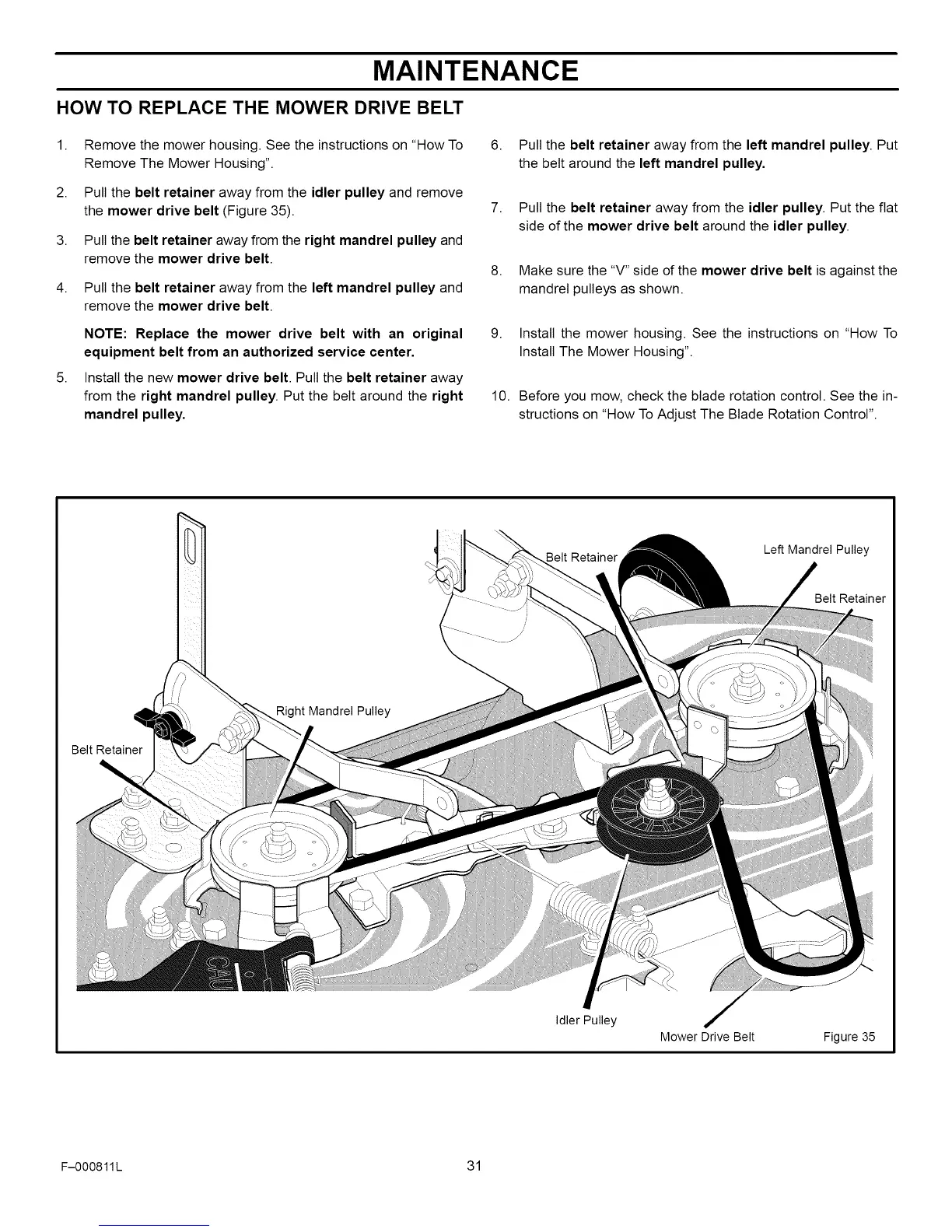 MAINTENANCE

HOW TO REPLACE THE MOWER DRIVE BELT

1. Remove the mower housing. See the instructions on "How To Remove The Mower Housing".

2. Pull the belt retainer away from the idler pulley and remove the mower drive belt (Figure 35).

3. Pull the belt retainer away from the right mandrel pulley and remove the mower drive belt.

4. Pull the belt retainer away from the left mandrel pulley and remove the mower drive belt.

NOTE: Replace the mower drive belt with an original equipment belt from an authorized service center.

5. Install the new mower drive belt. Pull the belt retainer away from the right mandrel pulley. Put the belt around the right mandrel pulley.

6. Pull the belt retainer away from the left mandrel pulley. Put the belt around the left mandrel pulley.

7. Pull the belt retainer away from the idler pulley. Put the flat side of the mower drive belt around the idler pulley.

8. Make sure the "V" side of the mower drive belt is against the mandrel pulleys as shown.

9. Install the mower housing. See the instructions on "How To Install The Mower Housing".

10. Before you mow, check the blade rotation control. See the instructions on "How To Adjust The Blade Rotation Control".

Belt Retainer
Left Mandrel Pulley
Belt Retainer
Right Mandrel Pulley
Belt Retainer
CAU
Idler Pulley
Mower Drive Belt
Figure 35

F–000811L
31