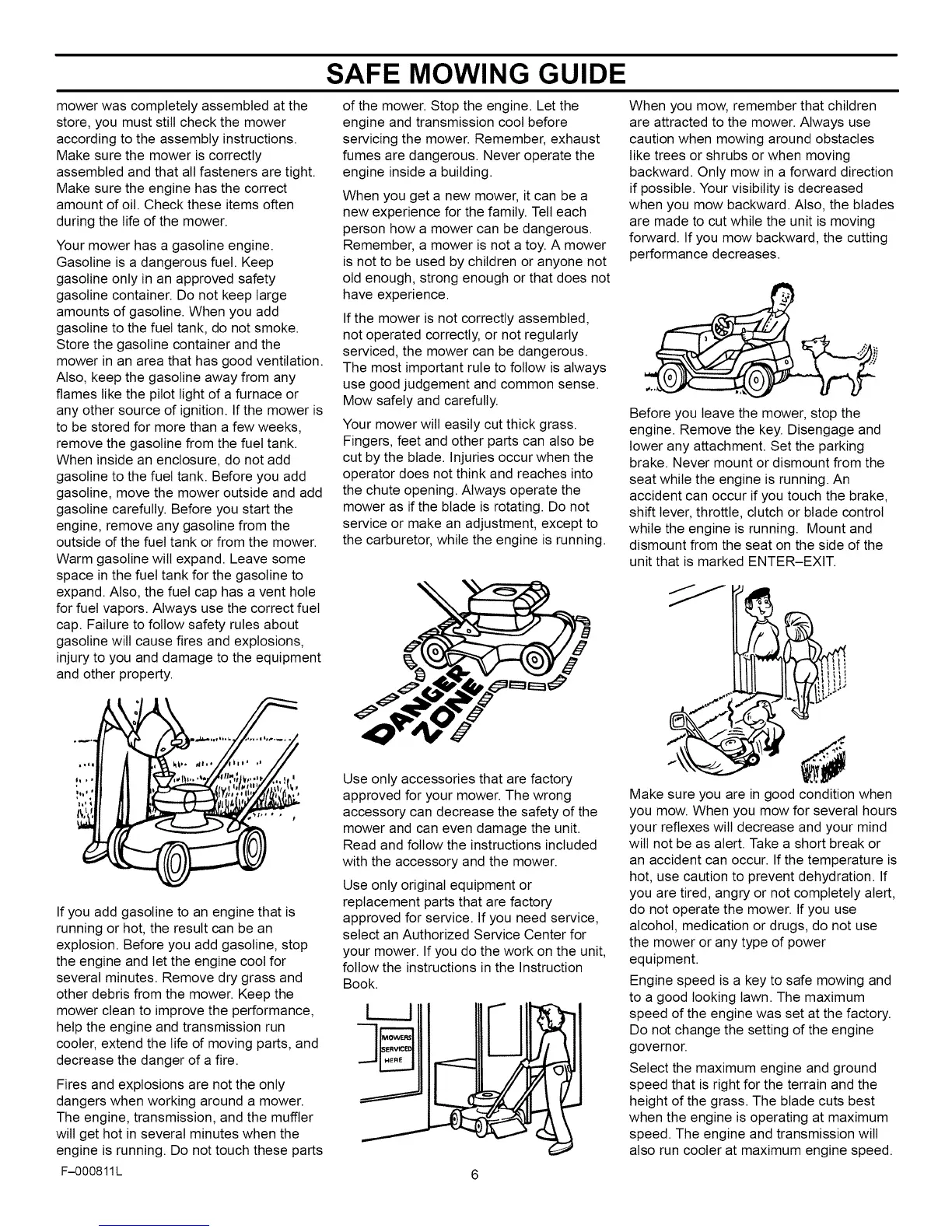 SAFE MOWING GUIDE

mower was completely assembled at the store, you must still check the mower according to the assembly instructions. Make sure the mower is correctly assembled and that all fasteners are tight. Make sure the engine has the correct amount of oil. Check these items often during the life of the mower.

Your mower has a gasoline engine. Gasoline is a dangerous fuel. Keep gasoline only in an approved safety gasoline container. Do not keep large amounts of gasoline. When you add gasoline to the fuel tank, do not smoke. Store the gasoline container and the mower in an area that has good ventilation. Also, keep the gasoline away from any flames like the pilot light of a furnace or any other source of ignition. If the mower is to be stored for more than a few weeks, remove the gasoline from the fuel tank. When inside an enclosure, do not add gasoline to the fuel tank. Before you add gasoline, move the mower outside and add gasoline carefully. Before you start the engine, remove any gasoline from the outside of the fuel tank or from the mower. Warm gasoline will expand. Leave some space in the fuel tank for the gasoline to expand. Also, the fuel cap has a vent hole for fuel vapors. Always use the correct fuel cap. Failure to follow safety rules about gasoline will cause fires and explosions, injury to you and damage to the equipment and other property.

If you add gasoline to an engine that is running or hot, the result can be an explosion. Before you add gasoline, stop the engine and let the engine cool for several minutes. Remove dry grass and other debris from the mower. Keep the mower clean to improve the performance, help the engine and transmission run cooler, extend the life of moving parts, and decrease the danger of a fire.

Fires and explosions are not the only dangers when working around a mower. The engine, transmission, and the muffler will get hot in several minutes when the engine is running. Do not touch these parts

of the mower. Stop the engine. Let the engine and transmission cool before servicing the mower. Remember, exhaust fumes are dangerous. Never operate the engine inside a building.

When you get a new mower, it can be a new experience for the family. Tell each person how a mower can be dangerous. Remember, a mower is not a toy. A mower is not to be used by children or anyone not old enough, strong enough or that does not have experience.

If the mower is not correctly assembled, not operated correctly, or not regularly serviced, the mower can be dangerous. The most important rule to follow is always use good judgement and common sense. Mow safely and carefully.

Your mower will easily cut thick grass. Fingers, feet and other parts can also be cut by the blade. Injuries occur when the operator does not think and reaches into the chute opening. Always operate the mower as if the blade is rotating. Do not service or make an adjustment, except to the carburetor, while the engine is running.

DANGER ZONE

Use only accessories that are factory approved for your mower. The wrong accessory can decrease the safety of the mower and can even damage the unit. Read and follow the instructions included with the accessory and the mower.

Use only original equipment or replacement parts that are factory approved for service. If you need service, select an Authorized Service Center for your mower. If you do the work on the unit, follow the instructions in the Instruction Book.

MOWERS SERVICED HERE

When you mow, remember that children are attracted to the mower. Always use caution when mowing around obstacles like trees or shrubs or when moving backward. Only mow in a forward direction if possible. Your visibility is decreased when you mow backward. Also, the blades are made to cut while the unit is moving forward. If you mow backward, the cutting performance decreases.

Before you leave the mower, stop the engine. Remove the key. Disengage and lower any attachment. Set the parking brake. Never mount or dismount from the seat while the engine is running. An accident can occur if you touch the brake, shift lever, throttle, clutch or blade control while the engine is running. Mount and dismount from the seat on the side of the unit that is marked ENTER–EXIT.

Make sure you are in good condition when you mow. When you mow for several hours your reflexes will decrease and your mind will not be as alert. Take a short break or an accident can occur. If the temperature is hot, use caution to prevent dehydration. If you are tired, angry or not completely alert, do not operate the mower. If you use alcohol, medication or drugs, do not use the mower or any type of power equipment.

Engine speed is a key to safe mowing and to a good looking lawn. The maximum speed of the engine was set at the factory. Do not change the setting of the engine governor.

Select the maximum engine and ground speed that is right for the terrain and the height of the grass. The blade cuts best when the engine is operating at maximum speed. The engine and transmission will also run cooler at maximum engine speed.

F–000811L

6