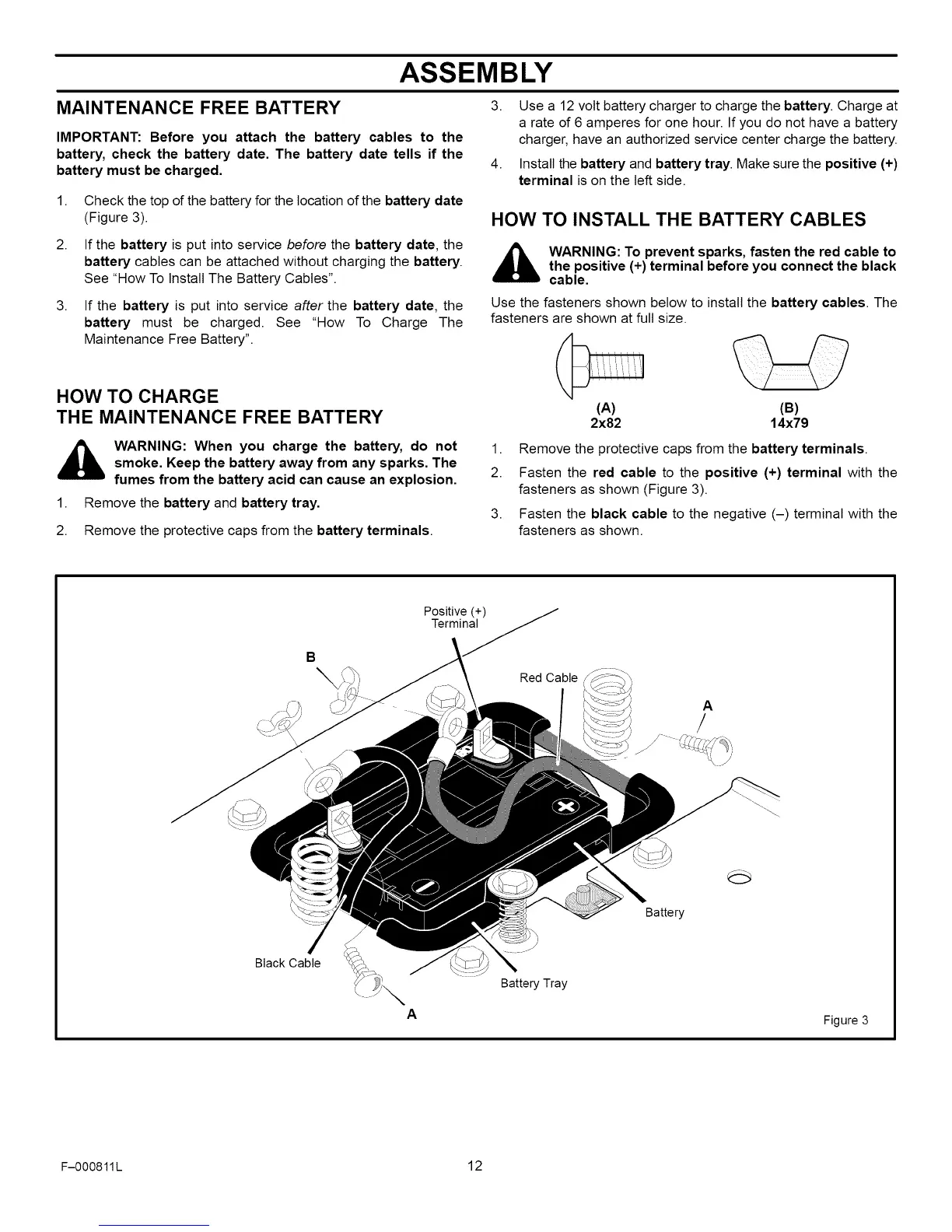 ASSEMBLY

MAINTENANCE FREE BATTERY

IMPORTANT: Before you attach the battery cables to the battery, check the battery date. The battery date tells if the battery must be charged.

1. Check the top of the battery for the location of the battery date (Figure 3).

2. If the battery is put into service before the battery date, the battery cables can be attached without charging the battery. See "How To Install The Battery Cables".

3. If the battery is put into service after the battery date, the battery must be charged. See "How To Charge The Maintenance Free Battery".

HOW TO CHARGE THE MAINTENANCE FREE BATTERY

WARNING: When you charge the battery, do not smoke. Keep the battery away from any sparks. The fumes from the battery acid can cause an explosion.

1. Remove the battery and battery tray.

2. Remove the protective caps from the battery terminals.

3. Use a 12 volt battery charger to charge the battery. Charge at a rate of 6 amperes for one hour. If you do not have a battery charger, have an authorized service center charge the battery.

4. Install the battery and battery tray. Make sure the positive (+) terminal is on the left side.

HOW TO INSTALL THE BATTERY CABLES

WARNING: To prevent sparks, fasten the red cable to the positive (+) terminal before you connect the black cable.

Use the fasteners shown below to install the battery cables. The fasteners are shown at full size.

(A)
2x82

(B)
14x79

1. Remove the protective caps from the battery terminals.

2. Fasten the red cable to the positive (+) terminal with the fasteners as shown (Figure 3).

3. Fasten the black cable to the negative (–) terminal with the fasteners as shown.

Positive (+) Terminal

B

Red Cable

A

Battery

Black Cable

Battery Tray

A

Figure 3

F–000811L

12