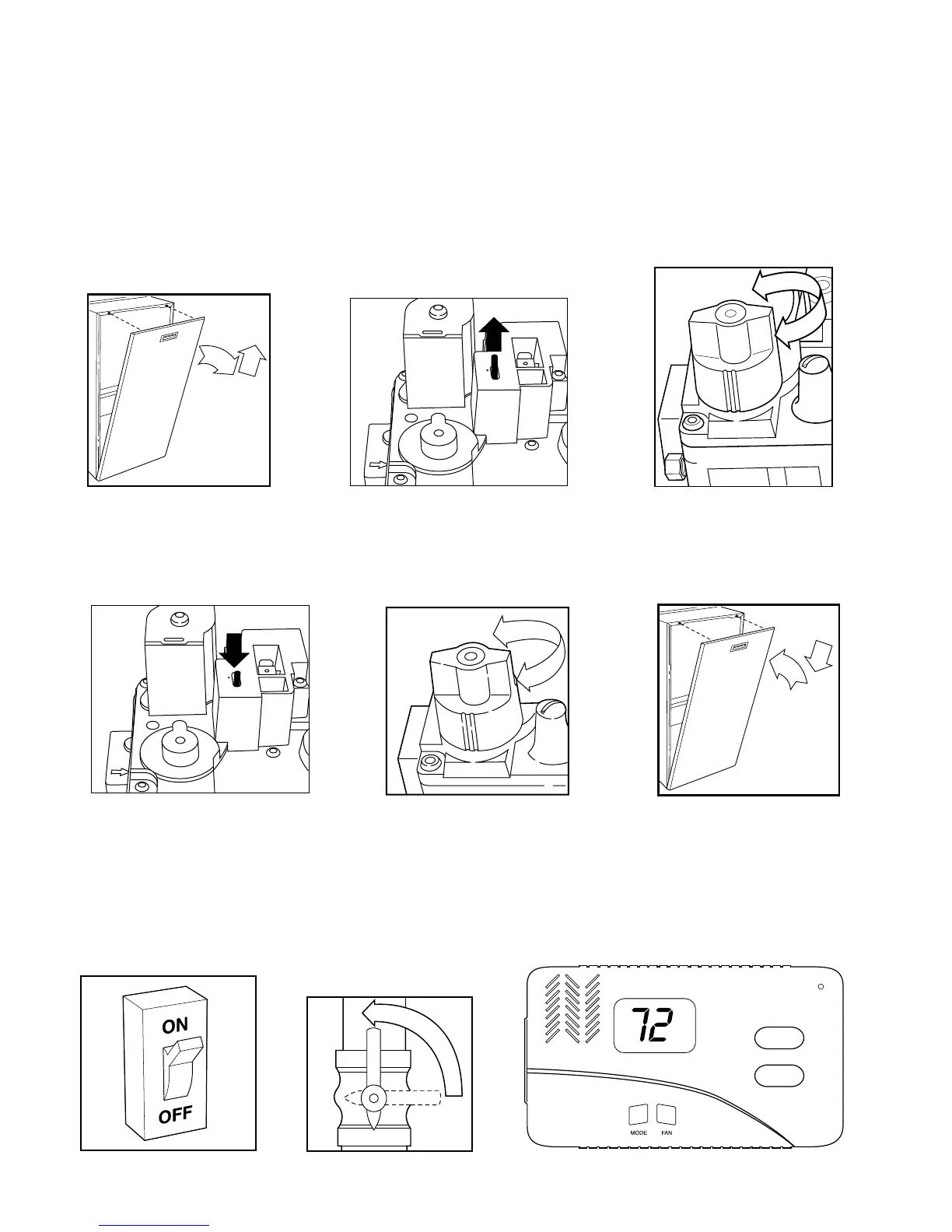 ON

OFF

72

MODE FAN