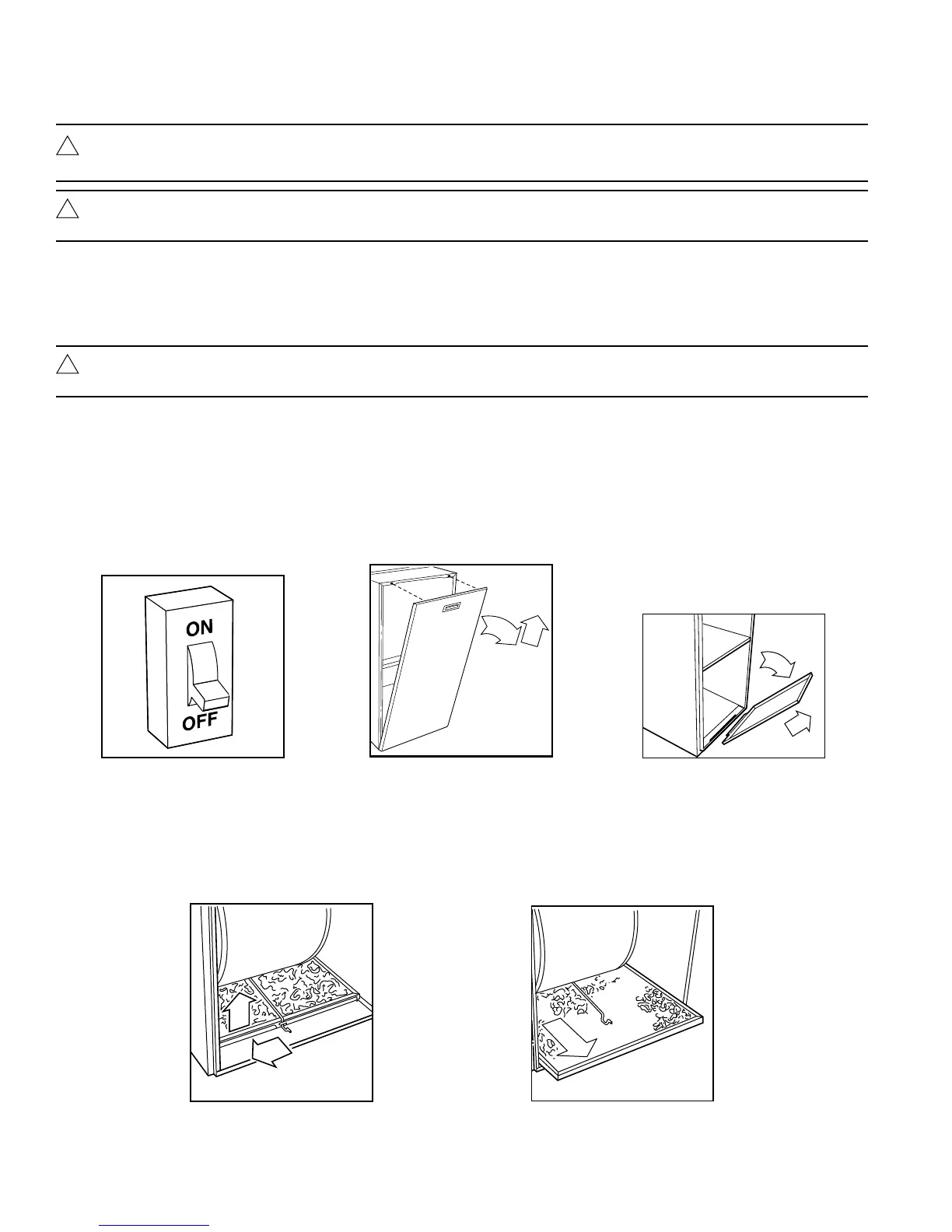 ON

OFF