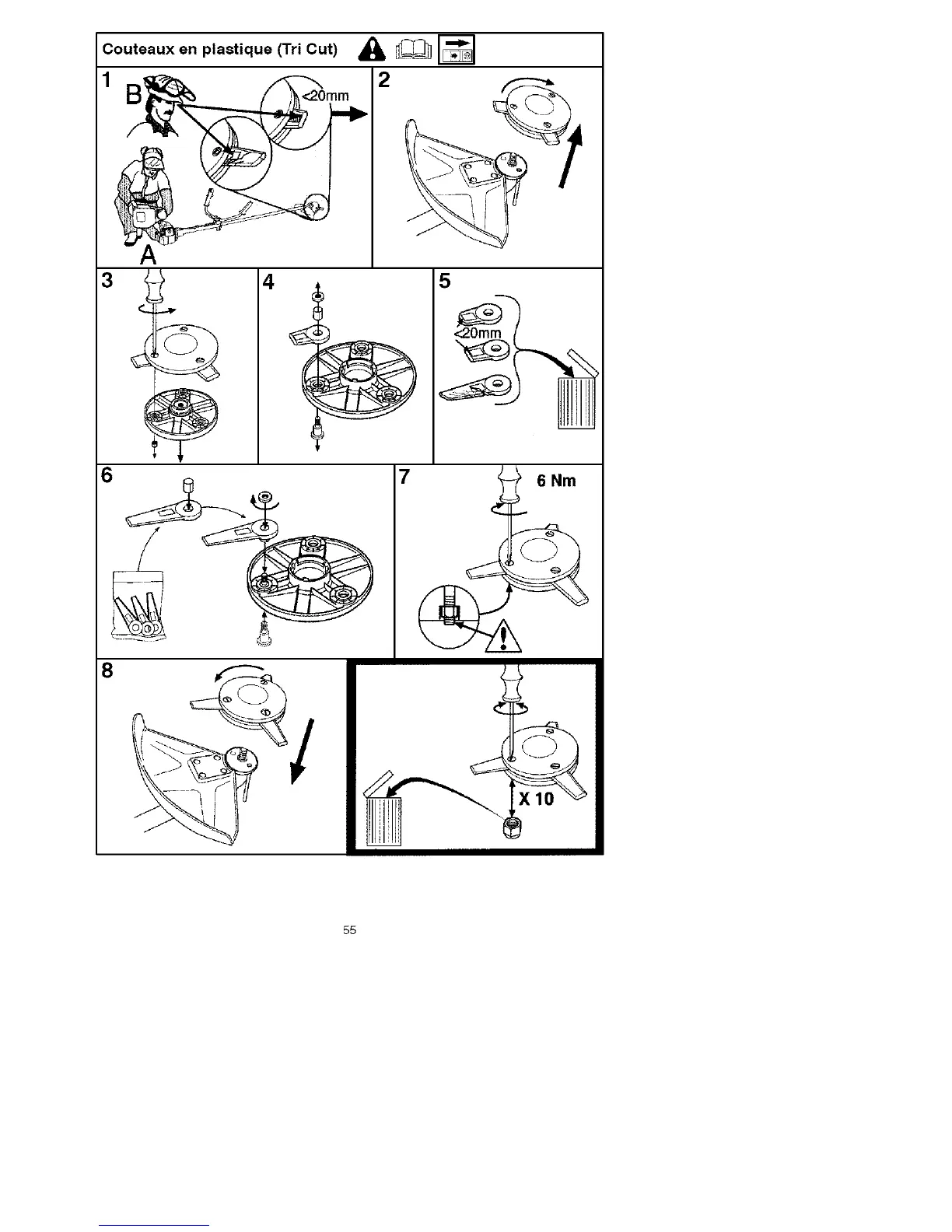 Couteaux en plastique (Tri Cut)

1
B
<20mm
A

2

3

4

5
<20mm

6

7
6 Nm

8

X 10

55