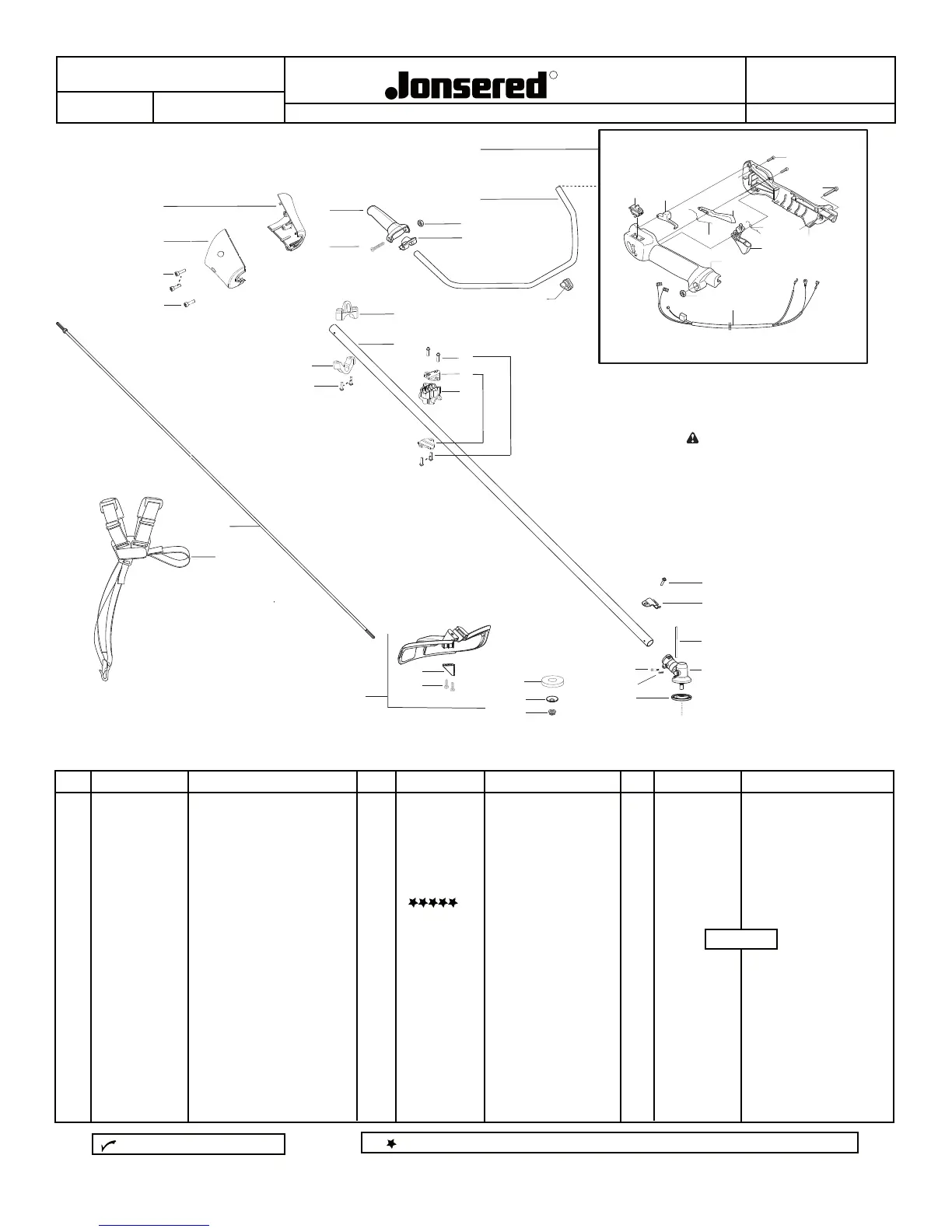 Jonsered